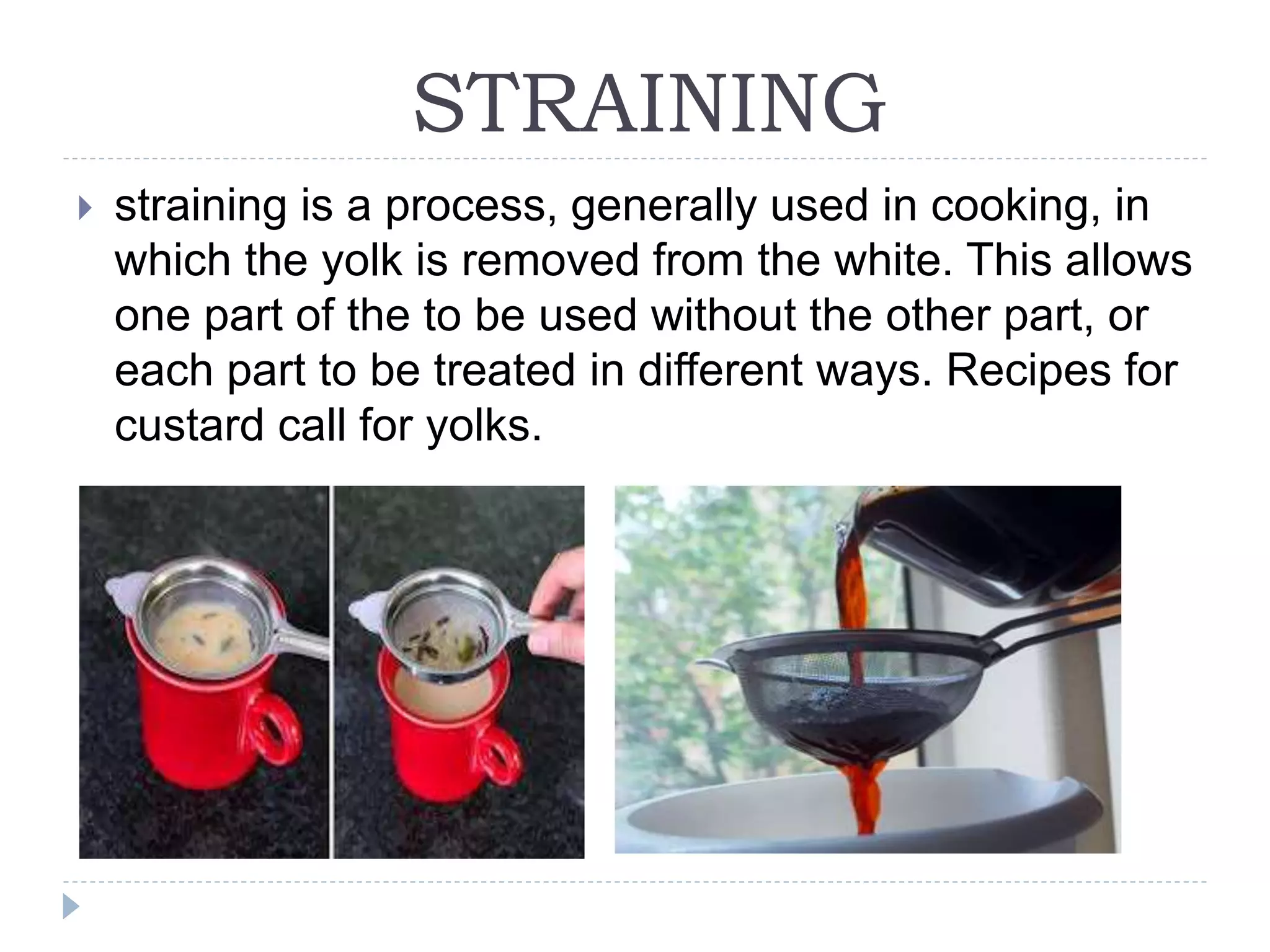 STRAINING

straining is a process, generally used in cooking, in which the yolk is removed from the white. This allows one part of the to be used without the other part, or each part to be treated in different ways. Recipes for custard call for yolks.