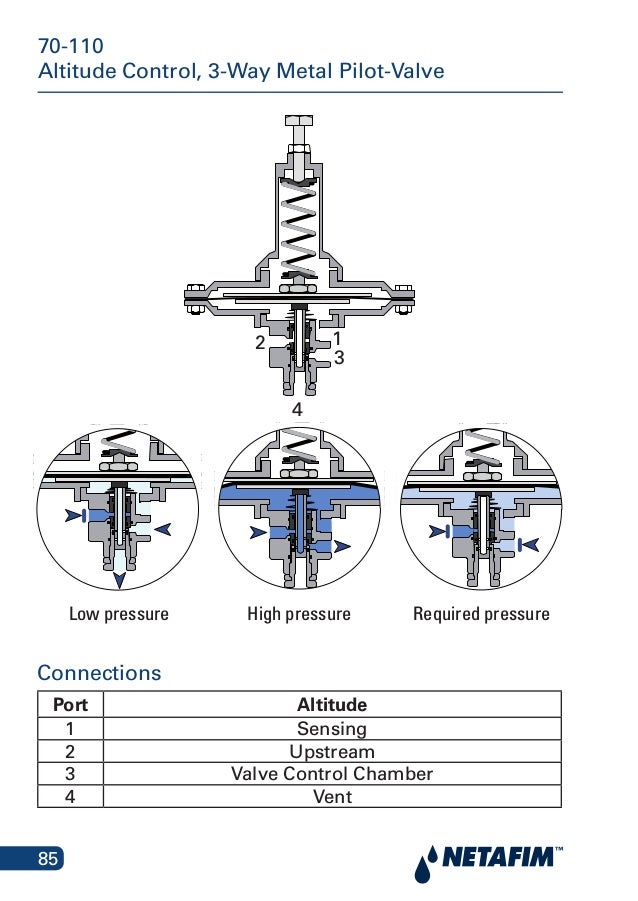 70-110
Altitude Control, 3-Way Metal Pilot-Valve

2
1
3
4

Low pressure
High pressure
Required pressure

Connections

| Port | Altitude |
|---|---|
| 1 | Sensing |
| 2 | Upstream |
| 3 | Valve Control Chamber |
| 4 | Vent |

85

NETAFIM™