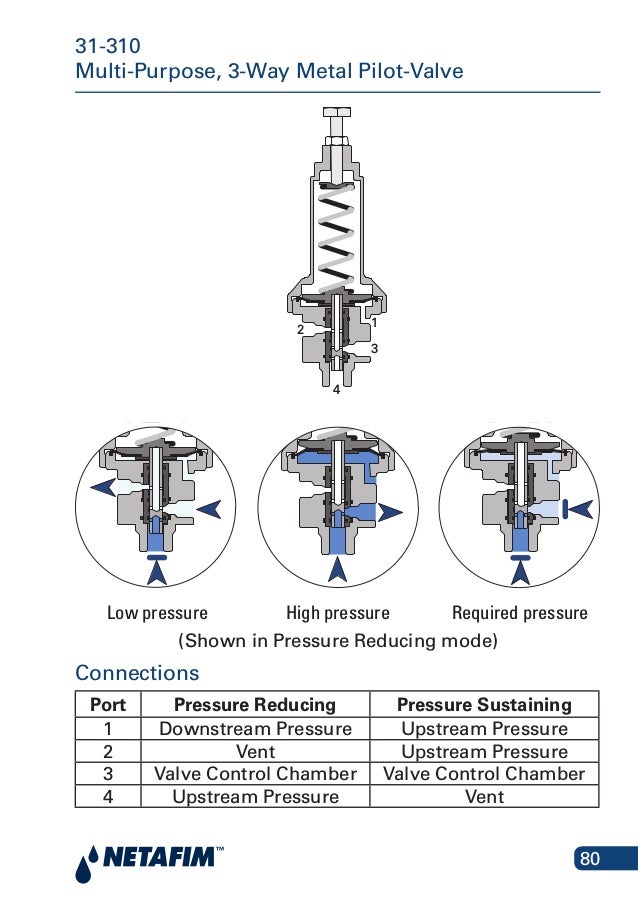 31-310
Multi-Purpose, 3-Way Metal Pilot-Valve

2
1
3
4

Low pressure
High pressure
Required pressure

(Shown in Pressure Reducing mode)

Connections

| Port | Pressure Reducing | Pressure Sustaining |
|---|---|---|
| 1 | Downstream Pressure | Upstream Pressure |
| 2 | Vent | Upstream Pressure |
| 3 | Valve Control Chamber | Valve Control Chamber |
| 4 | Upstream Pressure | Vent |

NETAFIM™

80