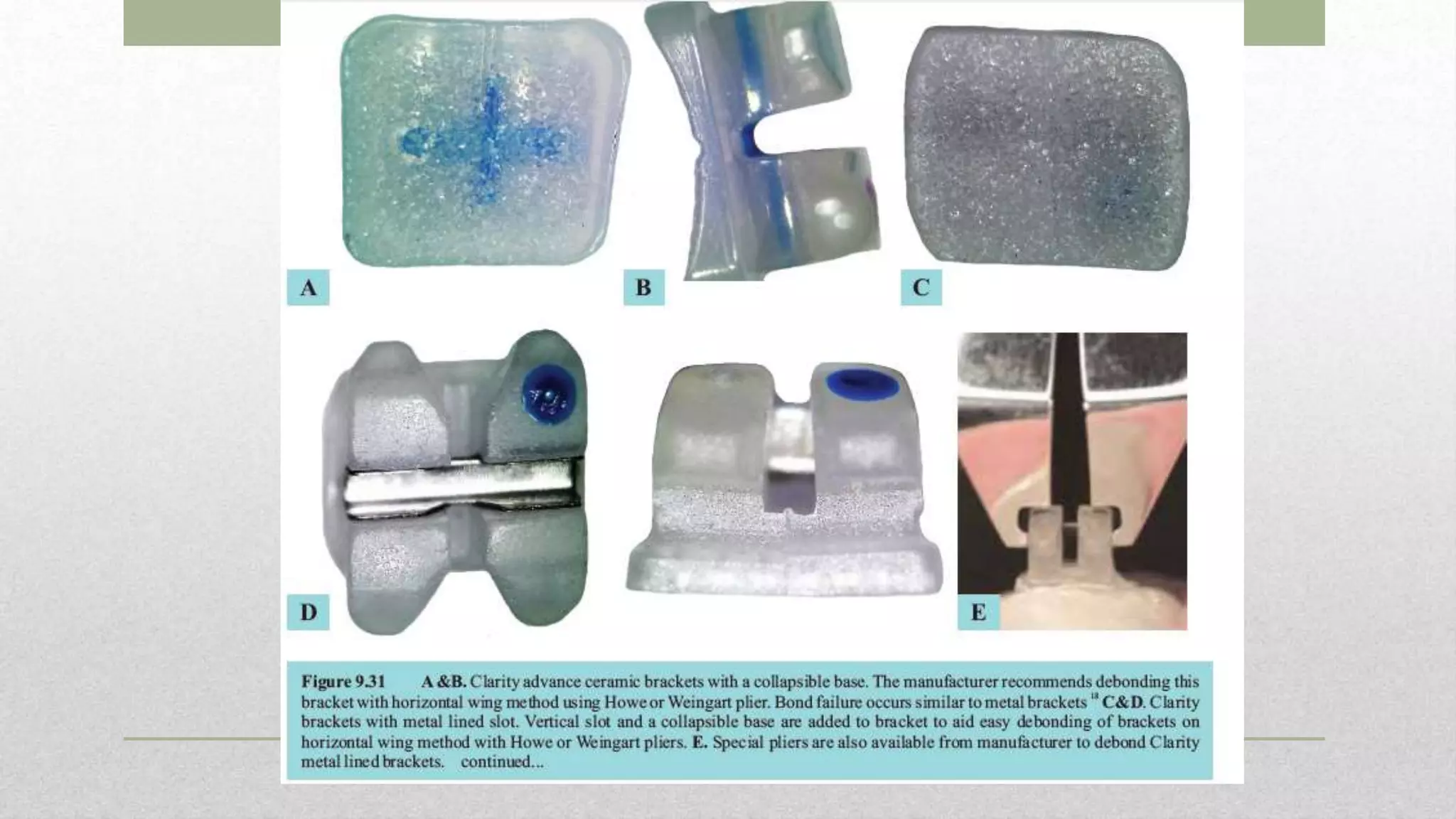 A

B

C

D

E

Figure 9.31 A &B. Clarity advance ceramic brackets with a collapsible base. The manufacturer recommends debonding this bracket with horizontal wing method using Howe or Weingart plier. Bond failure occurs similar to metal brackets $^{18}$ C&D. Clarity brackets with metal lined slot. Vertical slot and a collapsible base are added to bracket to aid easy debonding of brackets on horizontal wing method with Howe or Weingart pliers. E. Special pliers are also available from manufacturer to debond Clarity metal lined brackets. continued...