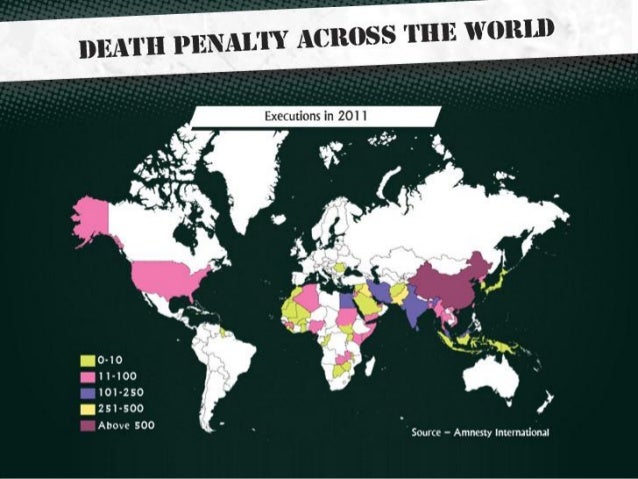 DEATH PENALTY ACROSS THE WORLD

Executions in 2011

0-10
11-100
101-250
251-500
Above 500

Source – Amnesty International