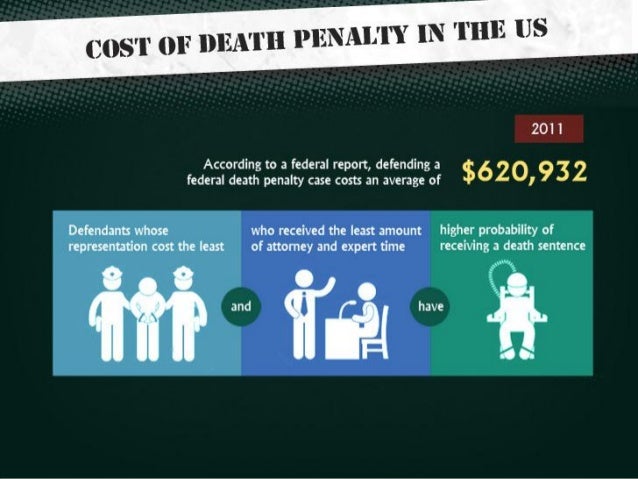 COST OF DEATH PENALTY IN THE US

2011

According to a federal report, defending a federal death penalty case costs an average of

$620,932

Defendants whose representation cost the least

and

who received the least amount of attorney and expert time

have

higher probability of receiving a death sentence