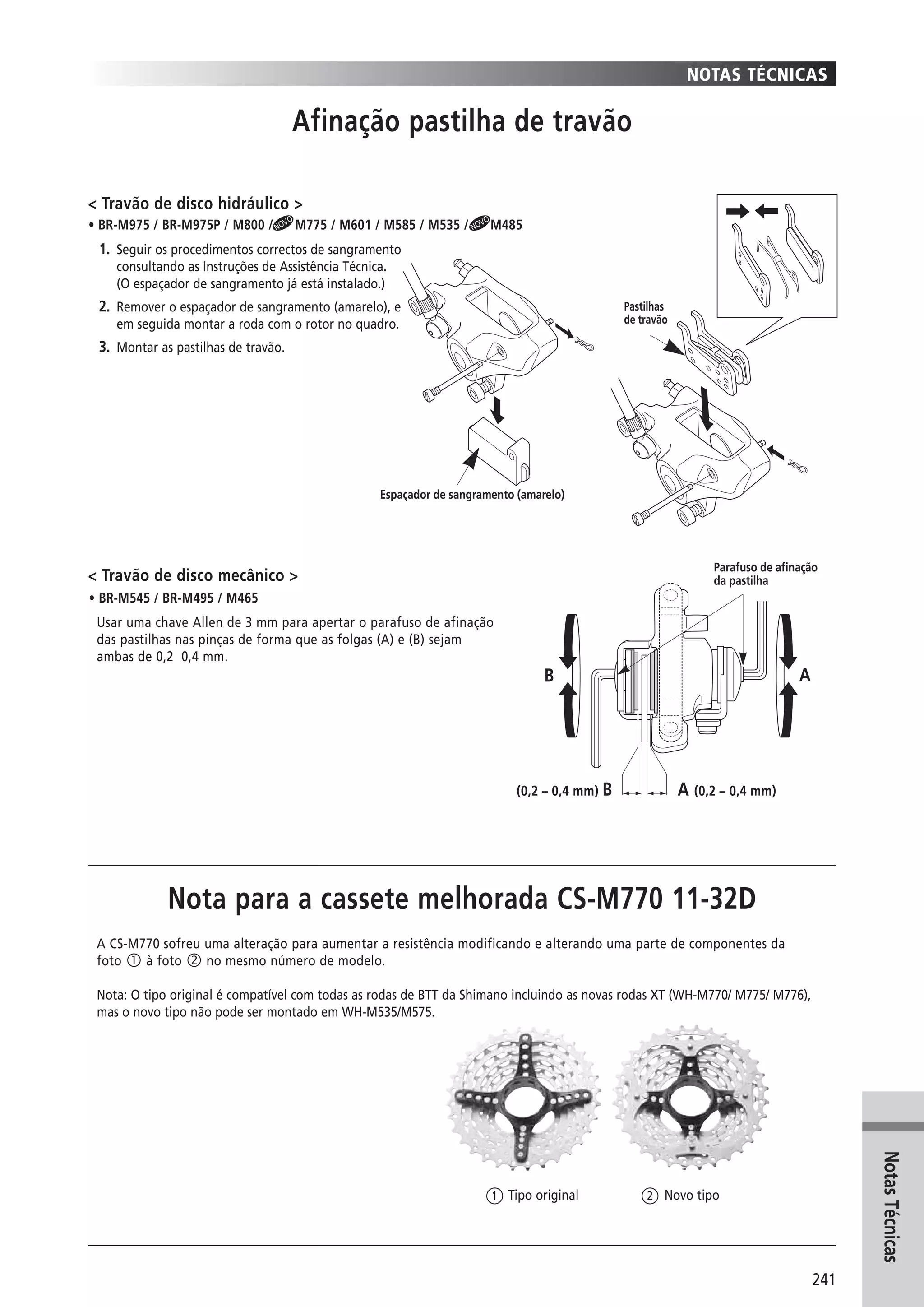 NOTAS TÉCNICAS

Afinação pastilha de travão

< Travão de disco hidráulico >

• BR-M975 / BR-M975P / M800 / NOVO M775 / M601 / M585 / M535 / NOVO M485

1. Seguir os procedimentos correctos de sangramento consultando as Instruções de Assistência Técnica. (O espaçador de sangramento já está instalado.)

2. Remover o espaçador de sangramento (amarelo), e em seguida montar a roda com o rotor no quadro.

3. Montar as pastilhas de travão.

Pastilhas de travão

Espaçador de sangramento (amarelo)

< Travão de disco mecânico >

• BR-M545 / BR-M495 / M465

Usar uma chave Allen de 3 mm para apertar o parafuso de afinação das pastilhas nas pinças de forma que as folgas (A) e (B) sejam ambas de 0,2 0,4 mm.

Parafuso de afinação da pastilha

B

A

(0,2 – 0,4 mm) B

A (0,2 – 0,4 mm)

Nota para a cassete melhorada CS-M770 11-32D

A CS-M770 sofreu uma alteração para aumentar a resistência modificando e alterando uma parte de componentes da foto ① à foto ② no mesmo número de modelo.

Nota: O tipo original é compatível com todas as rodas de BTT da Shimano incluindo as novas rodas XT (WH-M770/ M775/ M776), mas o novo tipo não pode ser montado em WH-M535/M575.

① Tipo original

② Novo tipo

Notas Técnicas

241