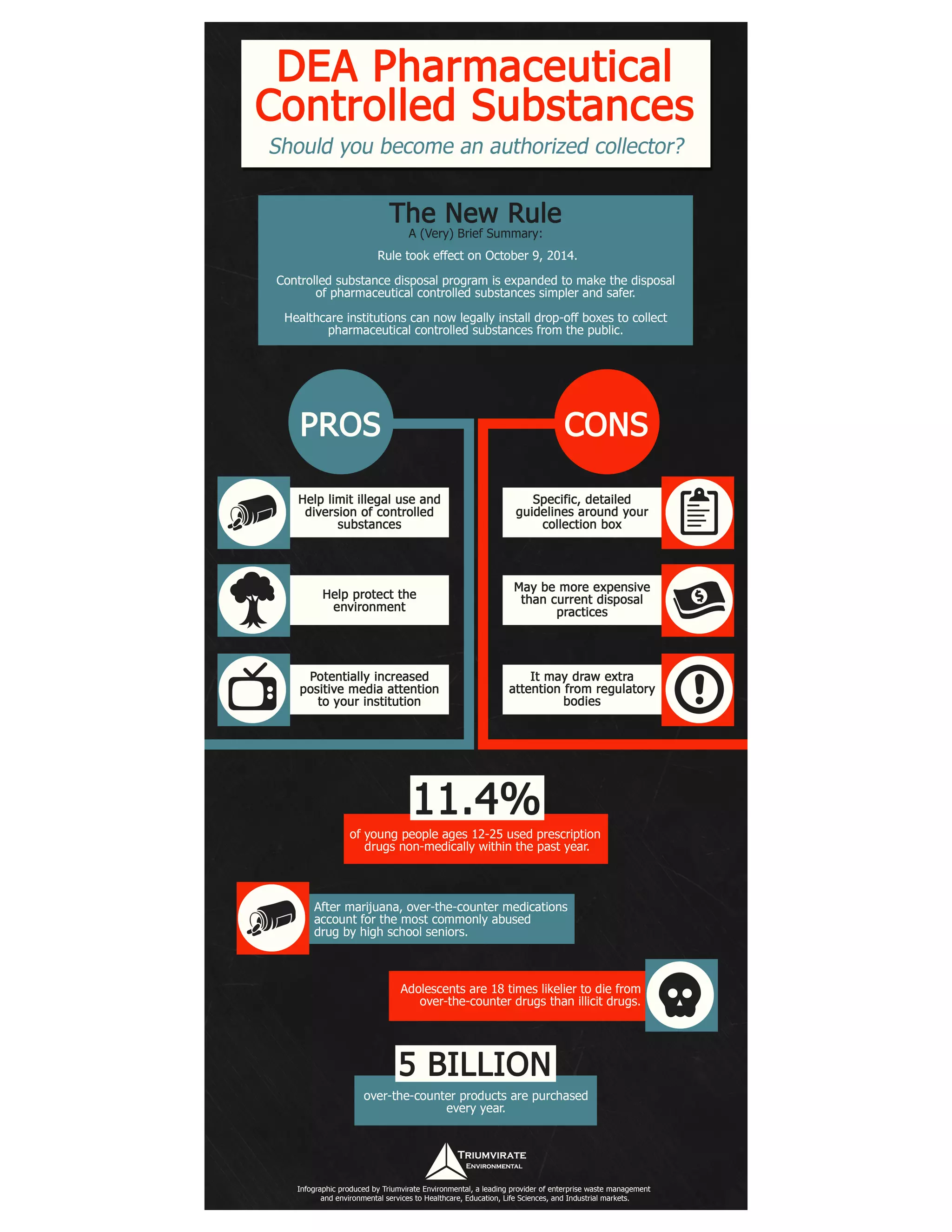 DEA Pharmaceutical Controlled Substances

Should you become an authorized collector?

The New Rule

A (Very) Brief Summary:

Rule took effect on October 9, 2014.

Controlled substance disposal program is expanded to make the disposal of pharmaceutical controlled substances simpler and safer.

Healthcare institutions can now legally install drop-off boxes to collect pharmaceutical controlled substances from the public.

PROS

Help limit illegal use and diversion of controlled substances

Help protect the environment

Potentially increased positive media attention to your institution

CONS

Specific, detailed guidelines around your collection box

May be more expensive than current disposal practices

It may draw extra attention from regulatory bodies

11.4%

of young people ages 12-25 used prescription drugs non-medically within the past year.

After marijuana, over-the-counter medications account for the most commonly abused drug by high school seniors.

Adolescents are 18 times likelier to die from over-the-counter drugs than illicit drugs.

5 BILLION

over-the-counter products are purchased every year.

TRIUMVIRATE ENVIRONMENTAL

Infographic produced by Triumvirate Environmental, a leading provider of enterprise waste management and environmental services to Healthcare, Education, Life Sciences, and Industrial markets.