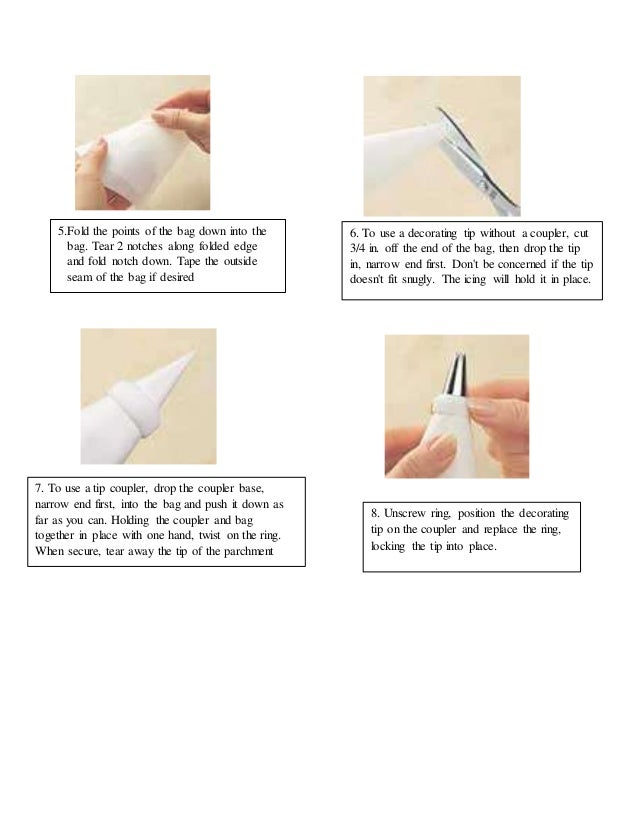 5.Fold the points of the bag down into the bag. Tear 2 notches along folded edge and fold notch down. Tape the outside seam of the bag if desired

6. To use a decorating tip without a coupler, cut 3/4 in. off the end of the bag, then drop the tip in, narrow end first. Don't be concerned if the tip doesn't fit snugly. The icing will hold it in place.

7. To use a tip coupler, drop the coupler base, narrow end first, into the bag and push it down as far as you can. Holding the coupler and bag together in place with one hand, twist on the ring. When secure, tear away the tip of the parchment

8. Unscrew ring, position the decorating tip on the coupler and replace the ring, locking the tip into place.