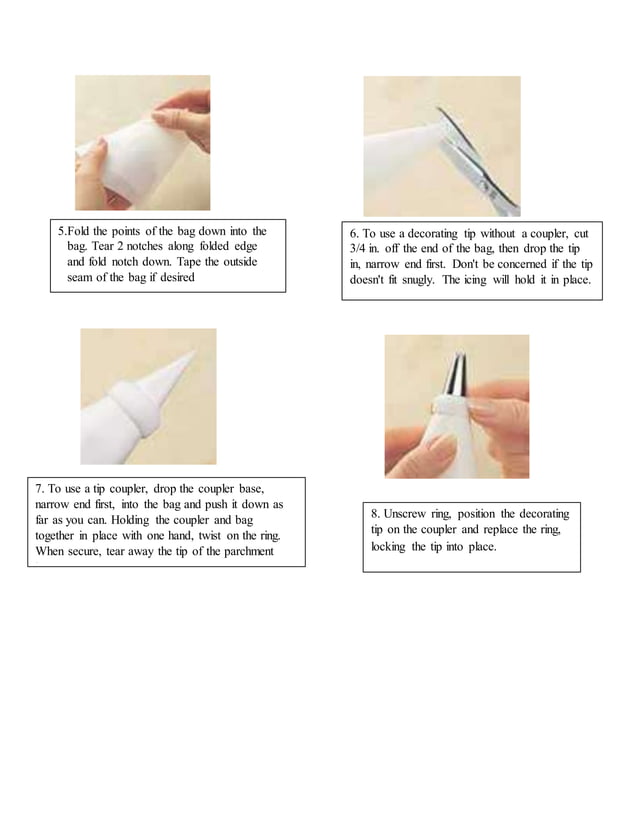 5.Fold the points of the bag down into the bag. Tear 2 notches along folded edge and fold notch down. Tape the outside seam of the bag if desired

6. To use a decorating tip without a coupler, cut 3/4 in. off the end of the bag, then drop the tip in, narrow end first. Don't be concerned if the tip doesn't fit snugly. The icing will hold it in place.

7. To use a tip coupler, drop the coupler base, narrow end first, into the bag and push it down as far as you can. Holding the coupler and bag together in place with one hand, twist on the ring. When secure, tear away the tip of the parchment

8. Unscrew ring, position the decorating tip on the coupler and replace the ring, locking the tip into place.