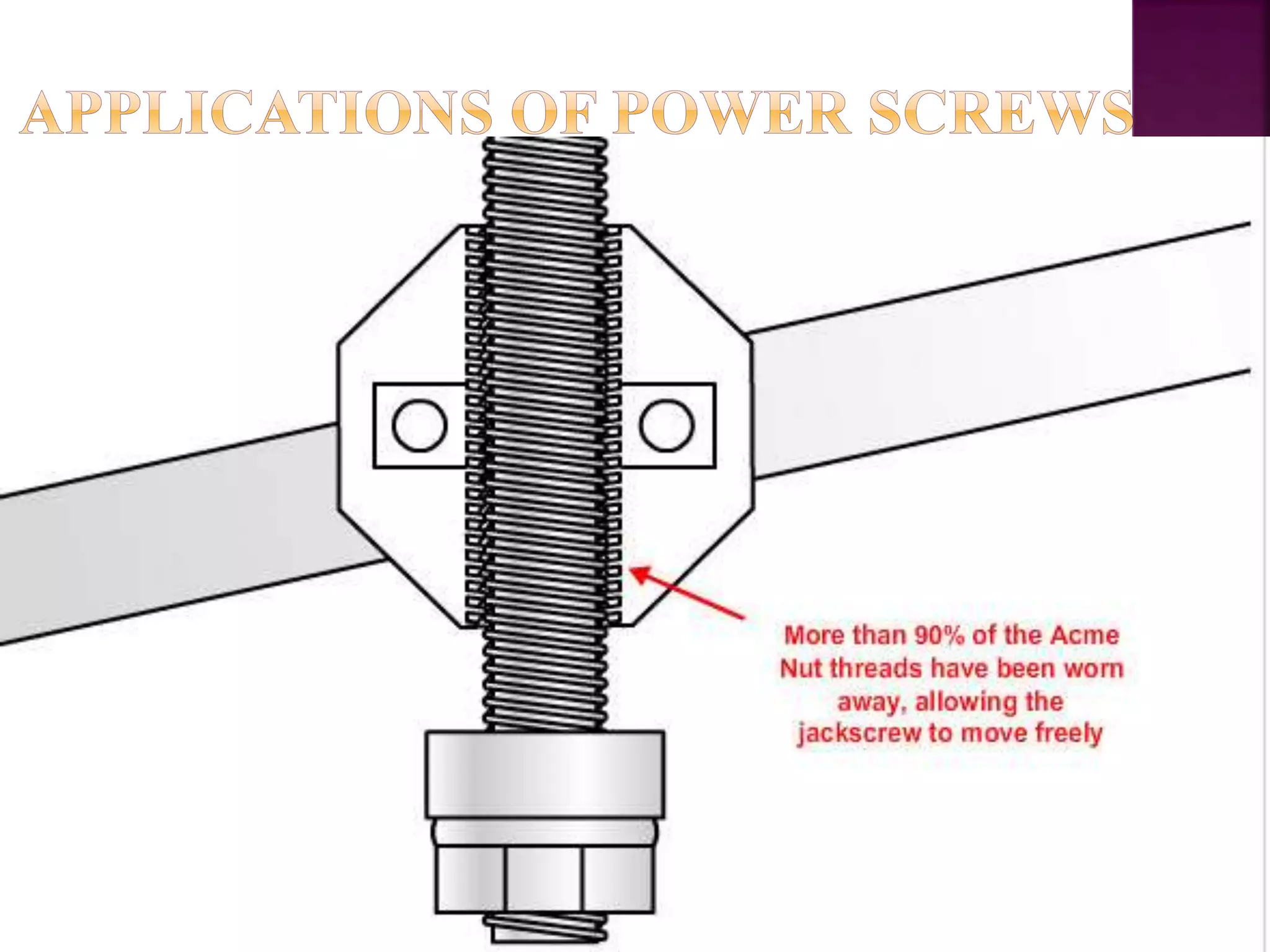 APPLICATIONS OF POWER SCREWS

More than 90% of the Acme Nut threads have been worn away, allowing the jackscrew to move freely