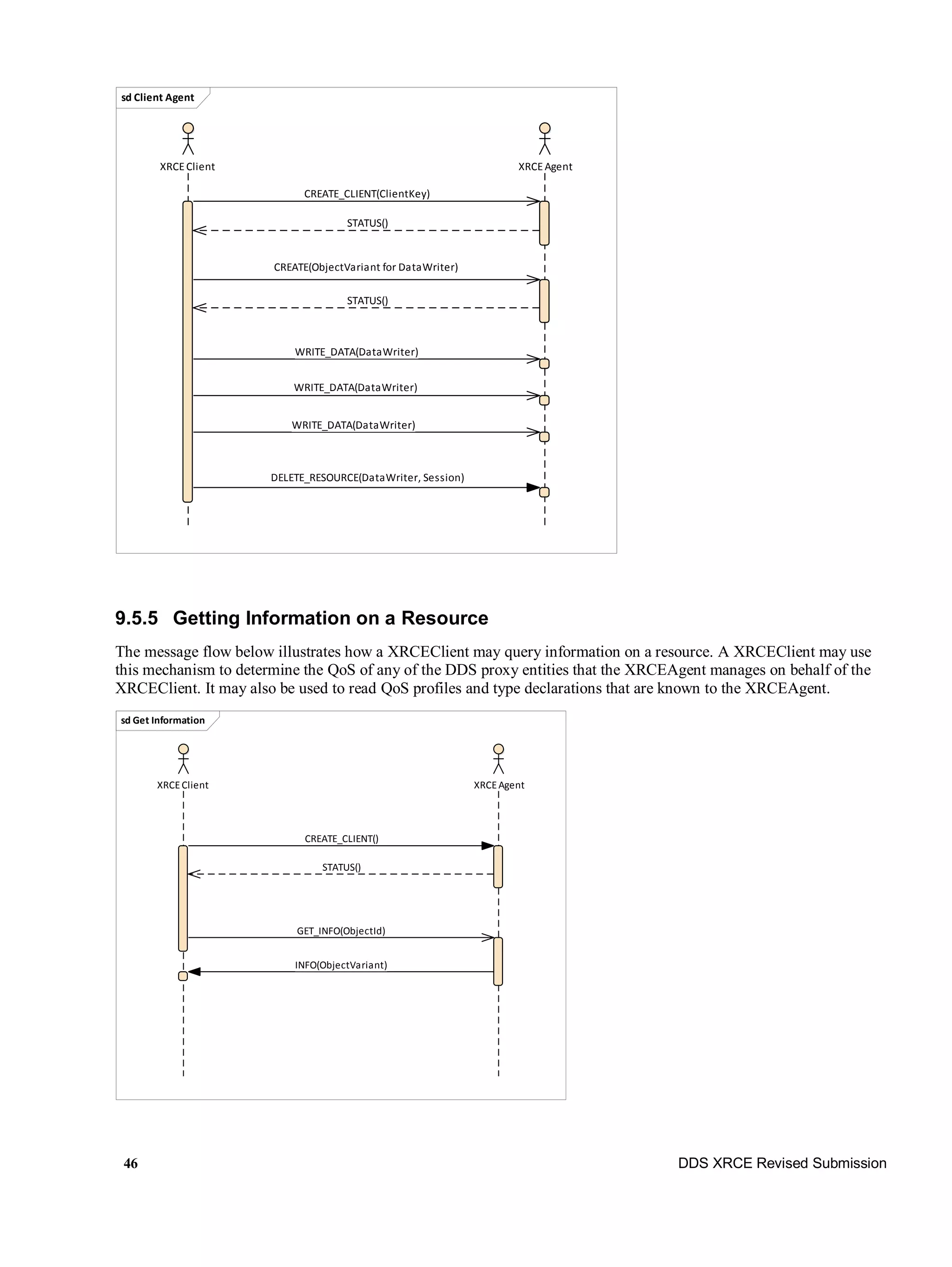 sd Client Agent

XRCE Client

XRCE Agent

CREATE_CLIENT(ClientKey)

STATUS()

CREATE(ObjectVariant for DataWriter)

STATUS()

WRITE_DATA(DataWriter)

WRITE_DATA(DataWriter)

WRITE_DATA(DataWriter)

DELETE_RESOURCE(DataWriter, Session)

9.5.5 Getting Information on a Resource

The message flow below illustrates how a XRCEClient may query information on a resource. A XRCEClient may use this mechanism to determine the QoS of any of the DDS proxy entities that the XRCEAgent manages on behalf of the XRCEClient. It may also be used to read QoS profiles and type declarations that are known to the XRCEAgent.

sd Get Information

XRCE Client

XRCE Agent

CREATE_CLIENT()

STATUS()

GET_INFO(ObjectId)

INFO(ObjectVariant)

46

DDS XRCE Revised Submission