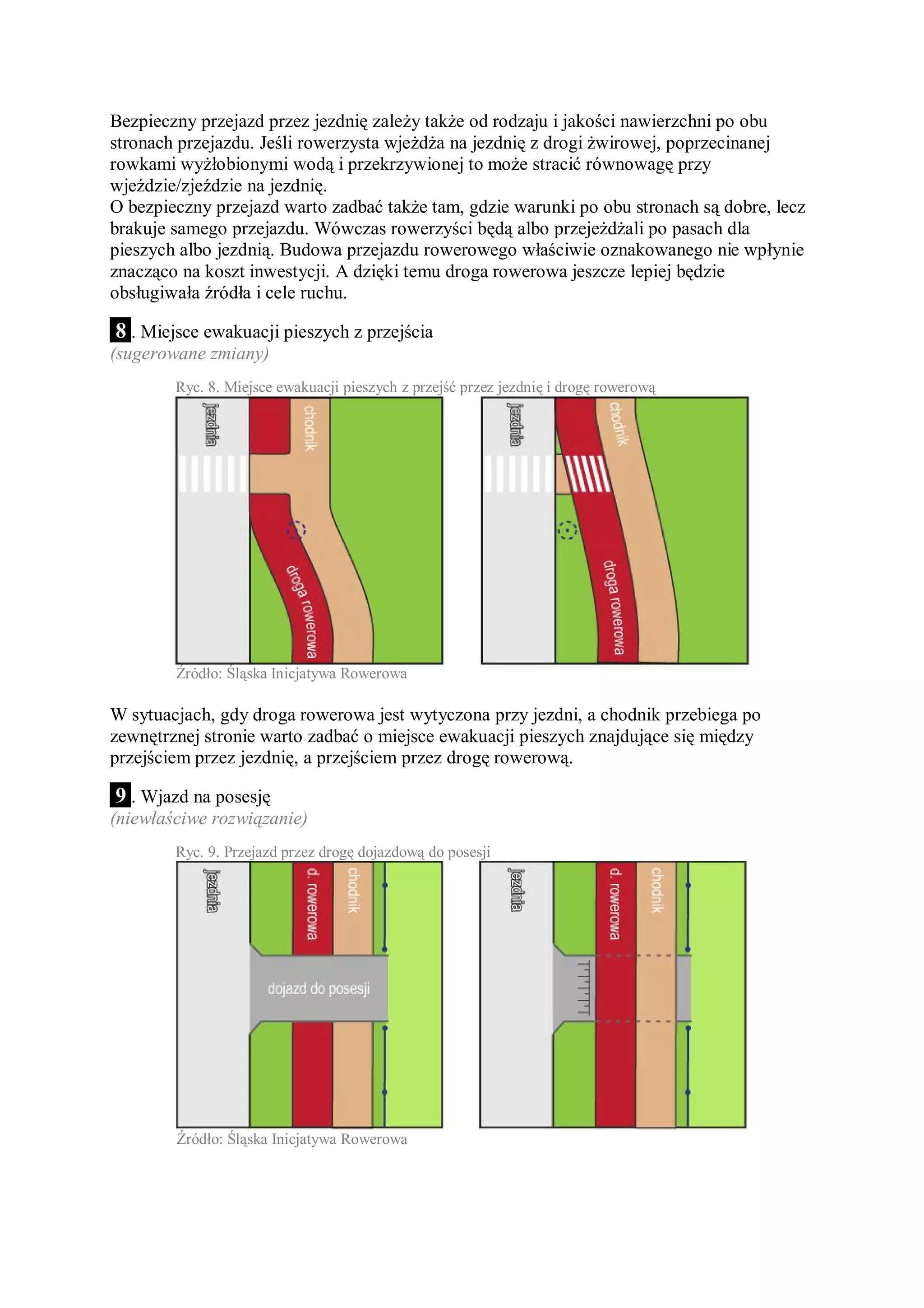 Bezpieczny przejazd przez jezdnię zależy także od rodzaju i jakości nawierzchni po obu stronach przejazdu. Jeśli rowerzysta wjeżdża na jezdnię z drogi żwirowej, poprzecinanej rowkami wyżłobionymi wodą i przekrzywionej to może stracić równowagę przy wjeździe/zjeździe na jezdnię.
O bezpieczny przejazd warto zadbać także tam, gdzie warunki po obu stronach są dobre, lecz brakuje samego przejazdu. Wówczas rowerzyści będą albo przejeżdżali po pasach dla pieszych albo jezdnią. Budowa przejazdu rowerowego właściwie oznakowanego nie wpłynie znacząco na koszt inwestycji. A dzięki temu droga rowerowa jeszcze lepiej będzie obsługiwała źródła i cele ruchu.

8. Miejsce ewakuacji pieszych z przejścia
(sugerowane zmiany)

Ryc. 8. Miejsce ewakuacji pieszych z przejść przez jezdnię i drogę rowerową

jezdnia
chodnik
droga rowerowa

jezdnia
chodnik
droga rowerowa

Źródło: Śląska Inicjatywa Rowerowa

W sytuacjach, gdy droga rowerowa jest wytyczona przy jezdni, a chodnik przebiega po zewnętrznej stronie warto zadbać o miejsce ewakuacji pieszych znajdujące się między przejściem przez jezdnię, a przejściem przez drogę rowerową.

9. Wjazd na posesję
(niewłaściwe rozwiązanie)

Ryc. 9. Przejazd przez drogę dojazdową do posesji

jezdnia
d. rowerowa
chodnik
dojazd do posesji

jezdnia
d. rowerowa
chodnik

Źródło: Śląska Inicjatywa Rowerowa