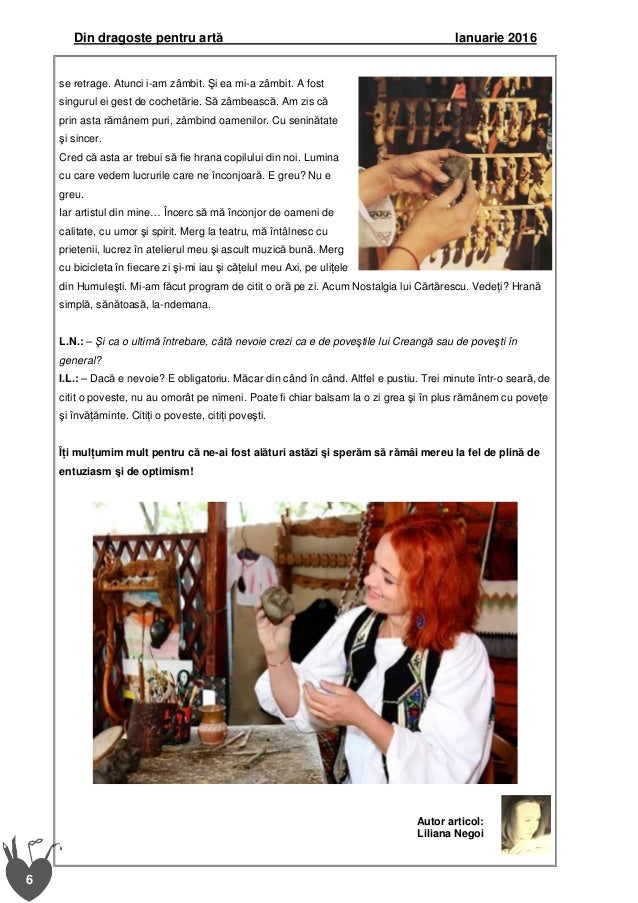 Din dragoste pentru artă Ianuarie 2016

se retrage. Atunci i-am zâmbit. Şi ea mi-a zâmbit. A fost singurul ei gest de cochetărie. Să zâmbească. Am zis că prin asta rămânem puri, zâmbind oamenilor. Cu seninătate şi sincer.
Cred că asta ar trebui să fie hrana copilului din noi. Lumina cu care vedem lucrurile care ne înconjoară. E greu? Nu e greu.
Iar artistul din mine… Încerc să mă înconjor de oameni de calitate, cu umor şi spirit. Merg la teatru, mă întâlnesc cu prietenii, lucrez în atelierul meu şi ascult muzică bună. Merg cu bicicleta în fiecare zi şi-mi iau şi căţelul meu Axi, pe uliţele din Humuleşti. Mi-am făcut program de citit o oră pe zi. Acum Nostalgia lui Cărtărescu. Vedeţi? Hrană simplă, sănătoasă, la-ndemana.

L.N.: – Şi ca o ultimă întrebare, câtă nevoie crezi ca e de poveştile lui Creangă sau de poveşti în general?
I.L.: – Dacă e nevoie? E obligatoriu. Măcar din când în când. Altfel e pustiu. Trei minute într-o seară, de citit o poveste, nu au omorât pe nimeni. Poate fi chiar balsam la o zi grea şi în plus rămânem cu poveţe şi învăţăminte. Citiţi o poveste, citiţi poveşti.

Îţi mulţumim mult pentru că ne-ai fost alături astăzi şi sperăm să rămâi mereu la fel de plină de entuziasm şi de optimism!

Autor articol:
Liliana Negoi

6