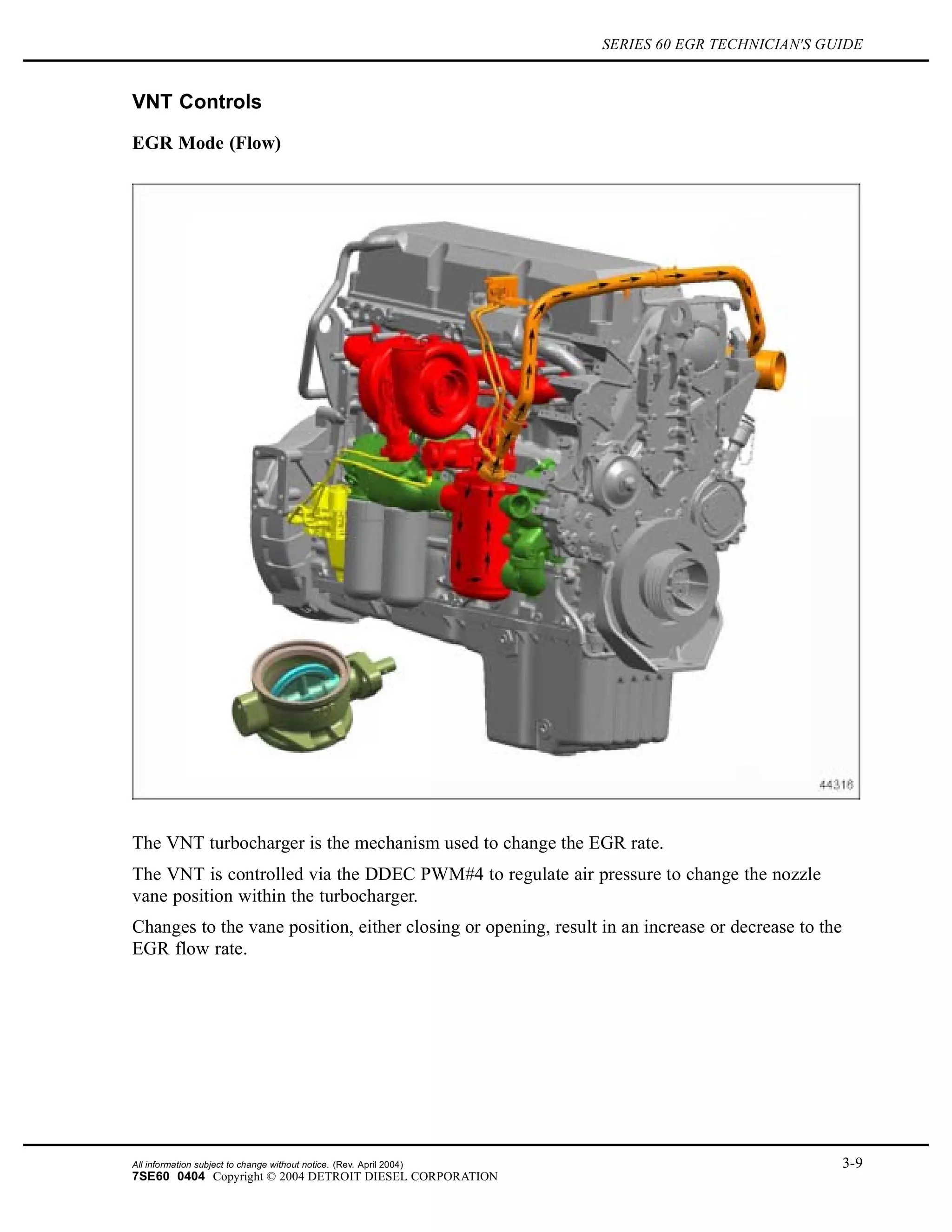 SERIES 60 EGR TECHNICIAN'S GUIDE

VNT Controls

EGR Mode (Flow)

44318

The VNT turbocharger is the mechanism used to change the EGR rate.

The VNT is controlled via the DDEC PWM#4 to regulate air pressure to change the nozzle vane position within the turbocharger.

Changes to the vane position, either closing or opening, result in an increase or decrease to the EGR flow rate.

All information subject to change without notice. (Rev. April 2004)
7SE60 0404 Copyright © 2004 DETROIT DIESEL CORPORATION

3-9