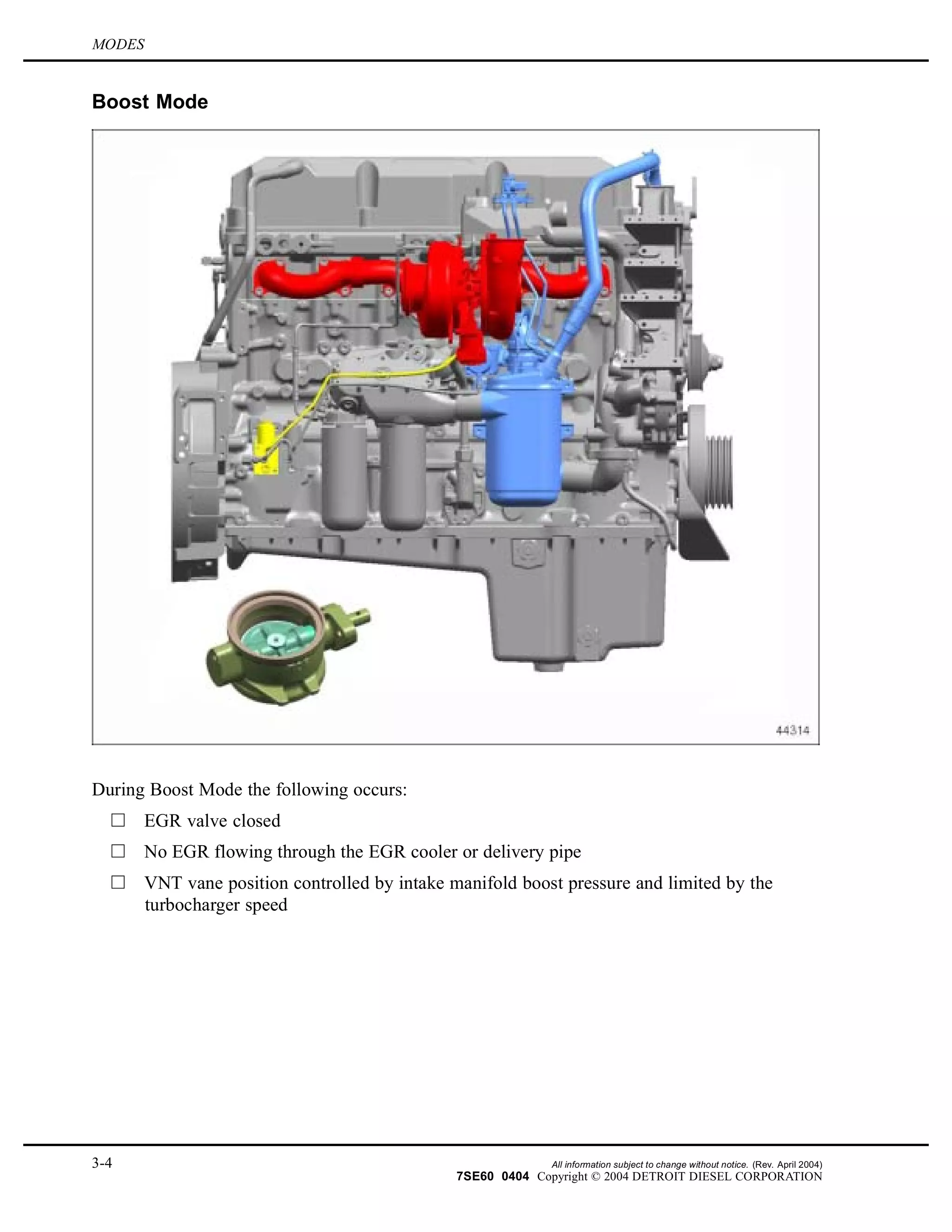 MODES

Boost Mode

44314

During Boost Mode the following occurs:

☐ EGR valve closed

☐ No EGR flowing through the EGR cooler or delivery pipe

☐ VNT vane position controlled by intake manifold boost pressure and limited by the turbocharger speed

3-4

All information subject to change without notice. (Rev. April 2004)
7SE60 0404 Copyright © 2004 DETROIT DIESEL CORPORATION