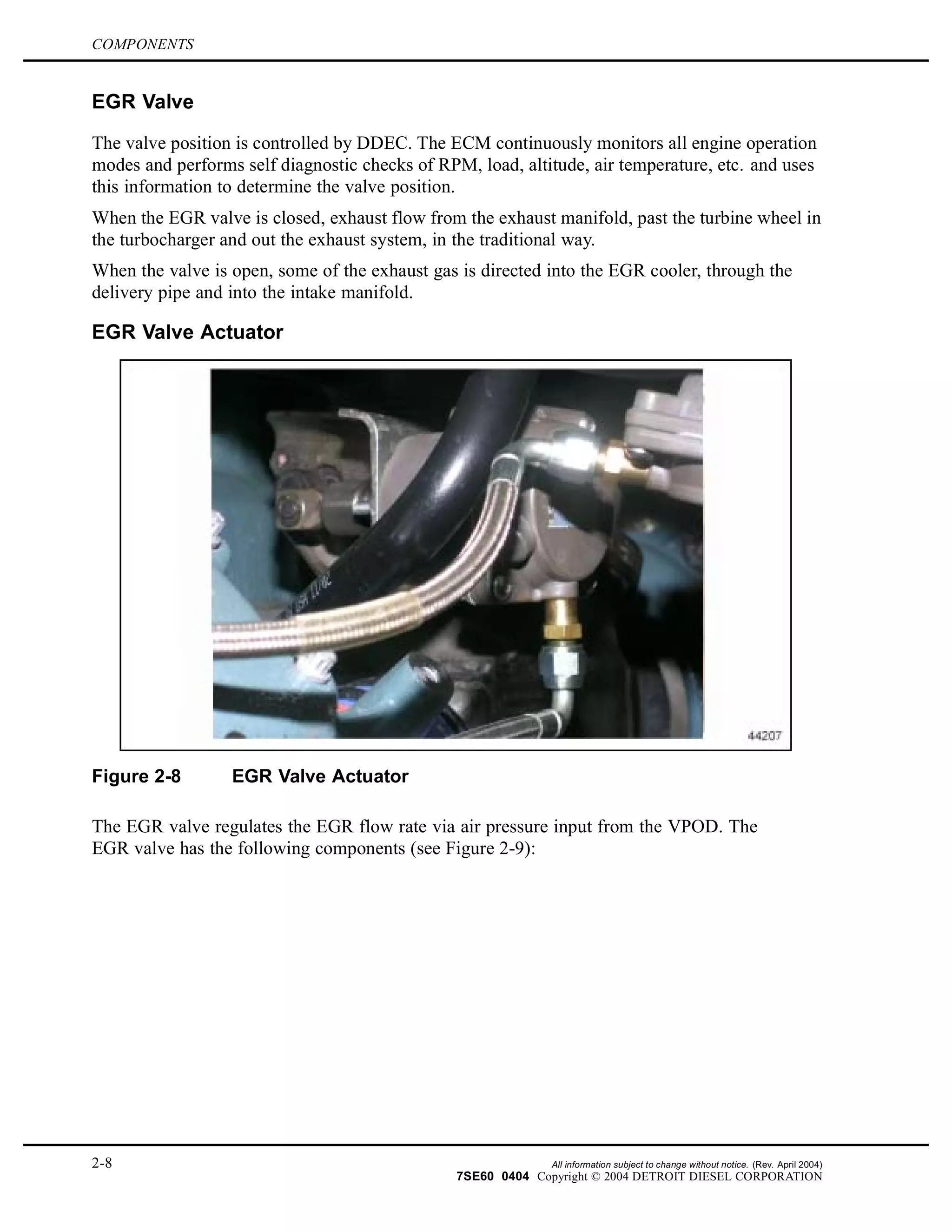 COMPONENTS

EGR Valve

The valve position is controlled by DDEC. The ECM continuously monitors all engine operation modes and performs self diagnostic checks of RPM, load, altitude, air temperature, etc. and uses this information to determine the valve position.

When the EGR valve is closed, exhaust flow from the exhaust manifold, past the turbine wheel in the turbocharger and out the exhaust system, in the traditional way.

When the valve is open, some of the exhaust gas is directed into the EGR cooler, through the delivery pipe and into the intake manifold.

EGR Valve Actuator

44207

Figure 2-8 EGR Valve Actuator

The EGR valve regulates the EGR flow rate via air pressure input from the VPOD. The EGR valve has the following components (see Figure 2-9):

2-8

All information subject to change without notice. (Rev. April 2004)
7SE60 0404 Copyright © 2004 DETROIT DIESEL CORPORATION