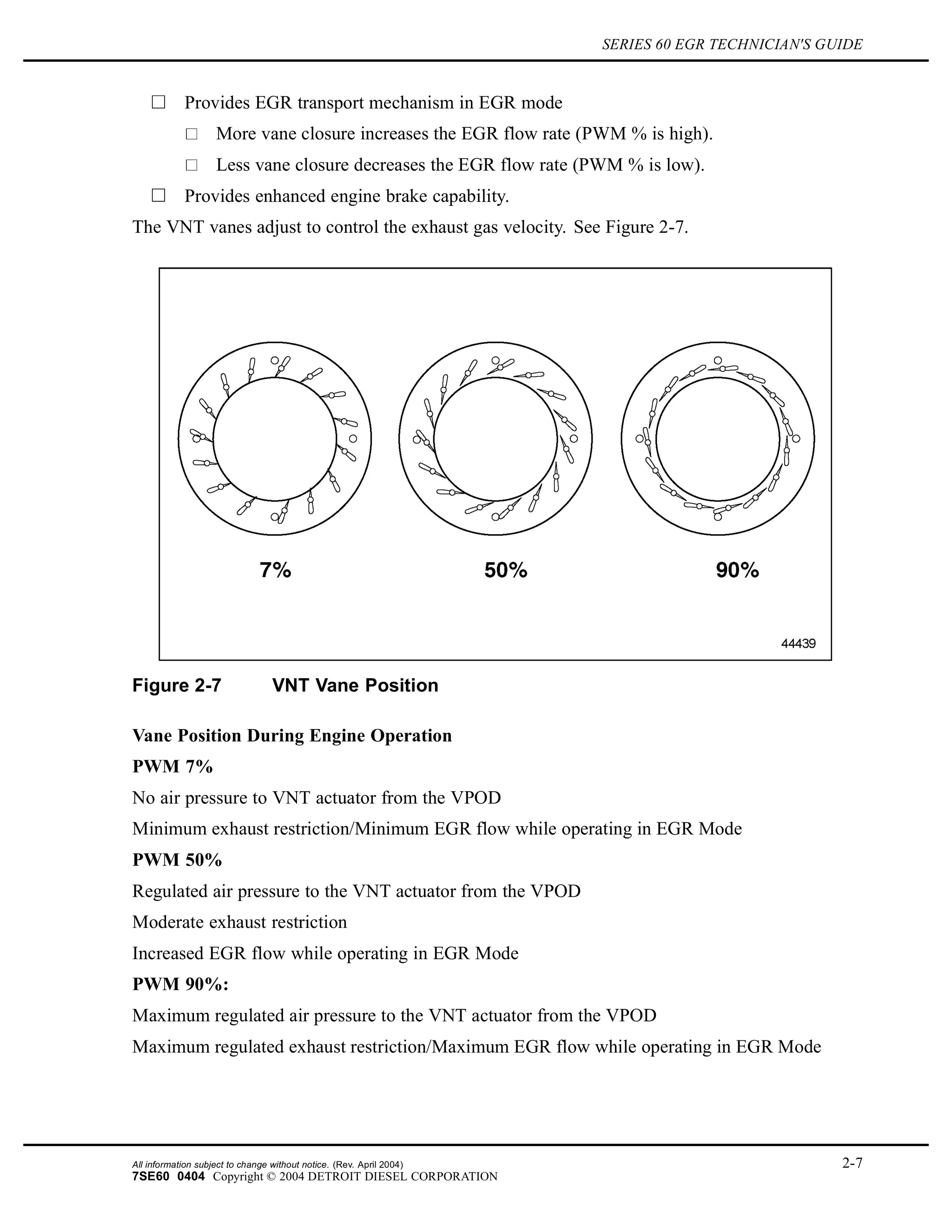 SERIES 60 EGR TECHNICIAN'S GUIDE

□ Provides EGR transport mechanism in EGR mode

□ More vane closure increases the EGR flow rate (PWM % is high).

□ Less vane closure decreases the EGR flow rate (PWM % is low).

□ Provides enhanced engine brake capability.

The VNT vanes adjust to control the exhaust gas velocity. See Figure 2-7.

7%

50%

90%

44439

Figure 2-7 VNT Vane Position

Vane Position During Engine Operation

PWM 7%

No air pressure to VNT actuator from the VPOD

Minimum exhaust restriction/Minimum EGR flow while operating in EGR Mode

PWM 50%

Regulated air pressure to the VNT actuator from the VPOD

Moderate exhaust restriction

Increased EGR flow while operating in EGR Mode

PWM 90%:

Maximum regulated air pressure to the VNT actuator from the VPOD

Maximum regulated exhaust restriction/Maximum EGR flow while operating in EGR Mode

All information subject to change without notice. (Rev. April 2004)

7SE60 0404 Copyright © 2004 DETROIT DIESEL CORPORATION

2-7