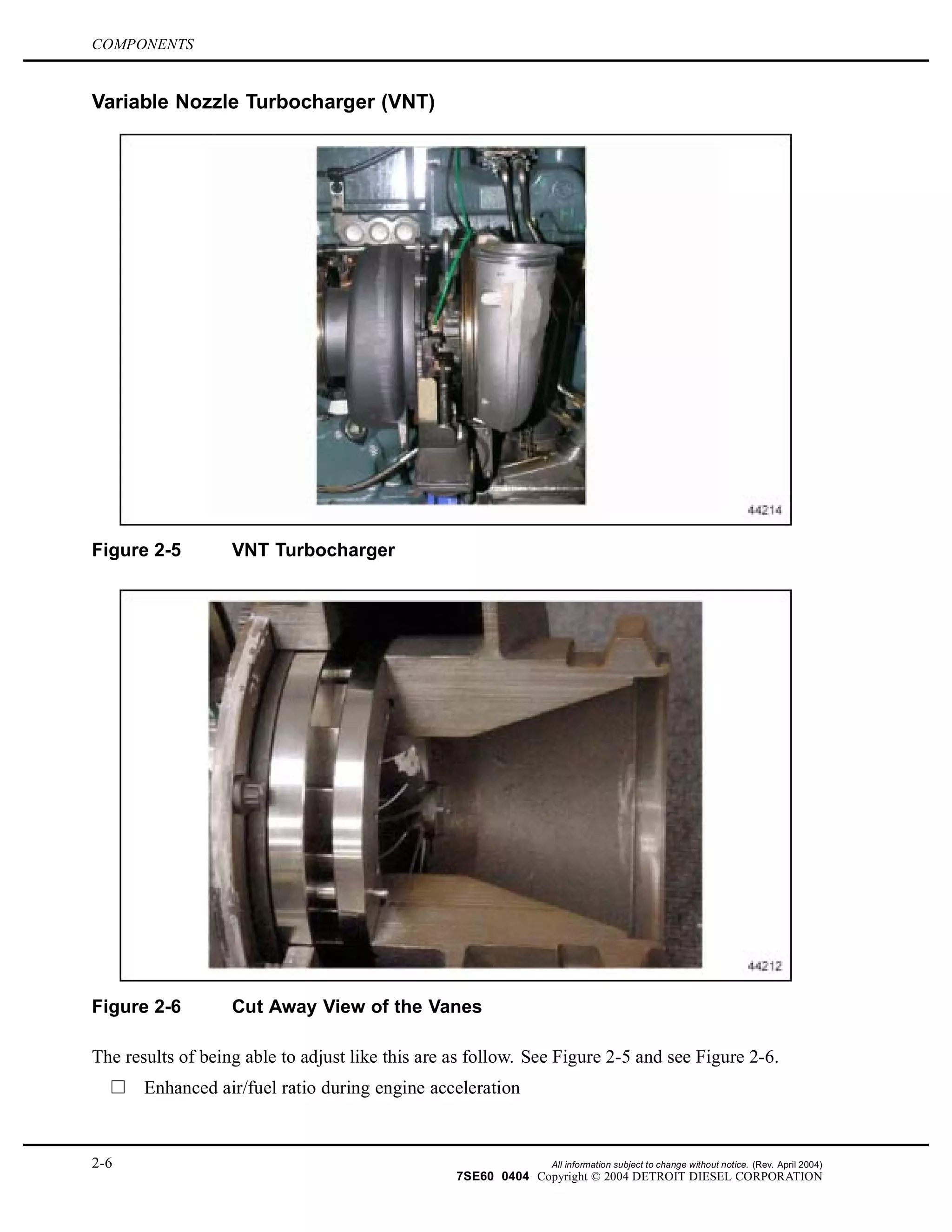 COMPONENTS

Variable Nozzle Turbocharger (VNT)

44214

Figure 2-5 VNT Turbocharger

44212

Figure 2-6 Cut Away View of the Vanes

The results of being able to adjust like this are as follow. See Figure 2-5 and see Figure 2-6.

☐ Enhanced air/fuel ratio during engine acceleration

2-6

All information subject to change without notice. (Rev. April 2004)
7SE60 0404 Copyright © 2004 DETROIT DIESEL CORPORATION