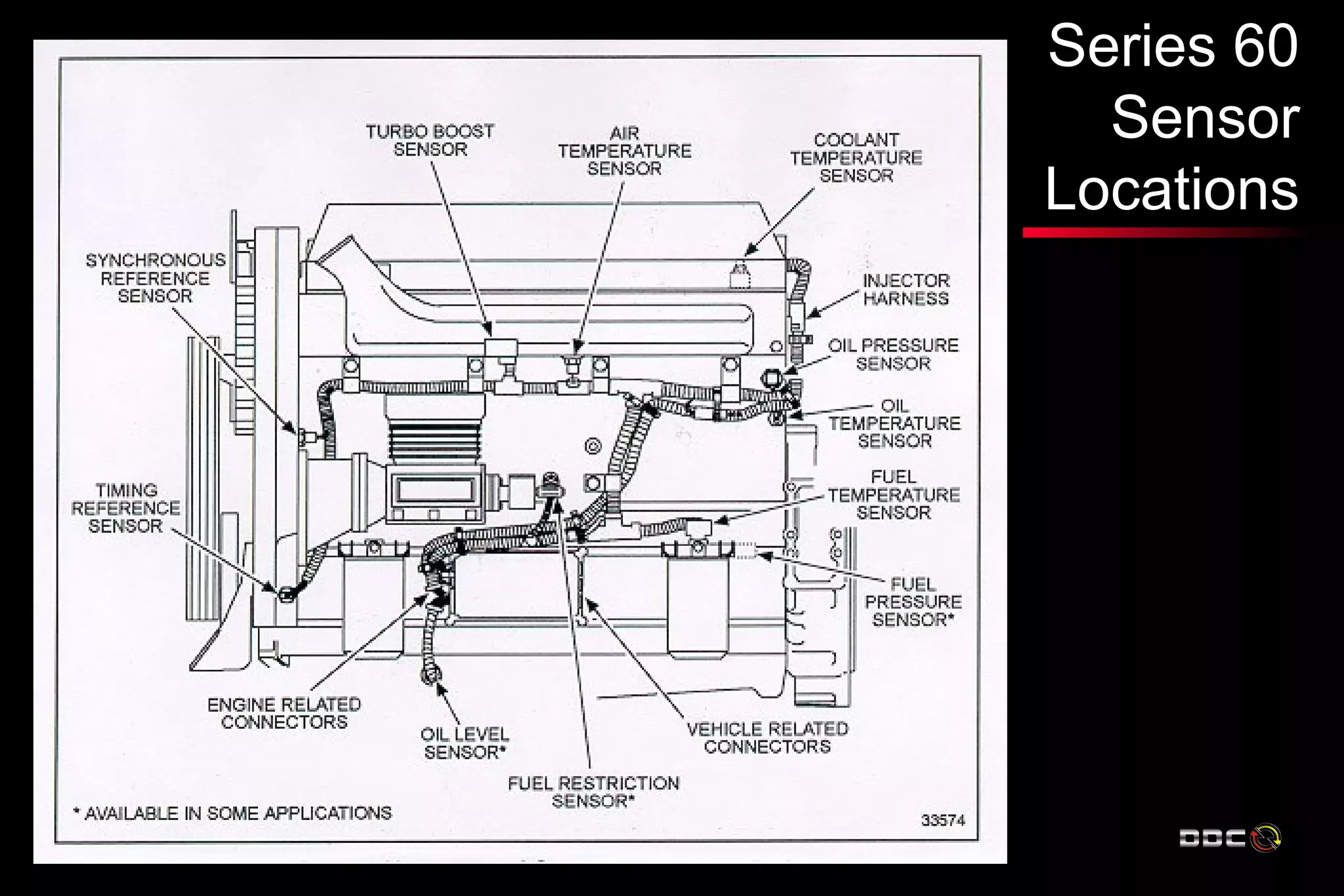 Series 60 Sensor Locations

TURBO BOOST SENSOR

AIR TEMPERATURE SENSOR

COOLANT TEMPERATURE SENSOR

SYNCHRONOUS REFERENCE SENSOR

INJECTOR HARNESS

OIL PRESSURE SENSOR

OIL TEMPERATURE SENSOR

FUEL TEMPERATURE SENSOR

TIMING REFERENCE SENSOR

FUEL PRESSURE SENSOR*

ENGINE RELATED CONNECTORS

OIL LEVEL SENSOR*

VEHICLE RELATED CONNECTORS

FUEL RESTRICTION SENSOR*

* AVAILABLE IN SOME APPLICATIONS

33574

DDC