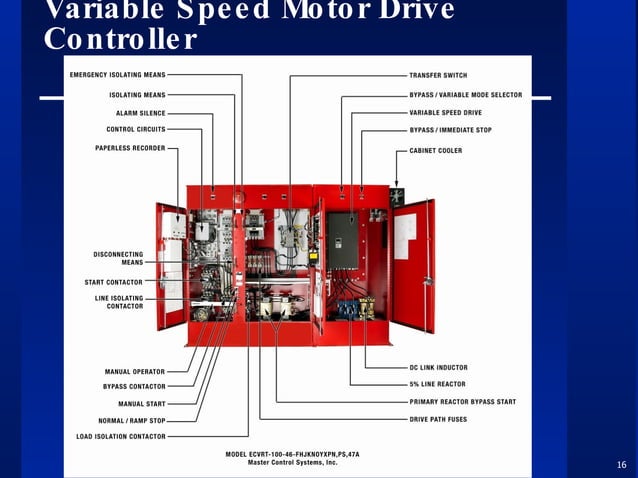 Variable Speed Motor Drive Controller

EMERGENCY ISOLATING MEANS
ISOLATING MEANS
ALARM SILENCE
CONTROL CIRCUITS
PAPERLESS RECORDER
DISCONNECTING MEANS
START CONTACTOR
LINE ISOLATING CONTACTOR
MANUAL OPERATOR
BYPASS CONTACTOR
MANUAL START
NORMAL / RAMP STOP
LOAD ISOLATION CONTACTOR

TRANSFER SWITCH
BYPASS / VARIABLE MODE SELECTOR
VARIABLE SPEED DRIVE
BYPASS / IMMEDIATE STOP
CABINET COOLER
DC LINK INDUCTOR
5% LINE REACTOR
PRIMARY REACTOR BYPASS START
DRIVE PATH FUSES

MODEL ECVRT-100-46-FHJKNOYXPN,PS,47A
Master Control Systems, Inc.

16