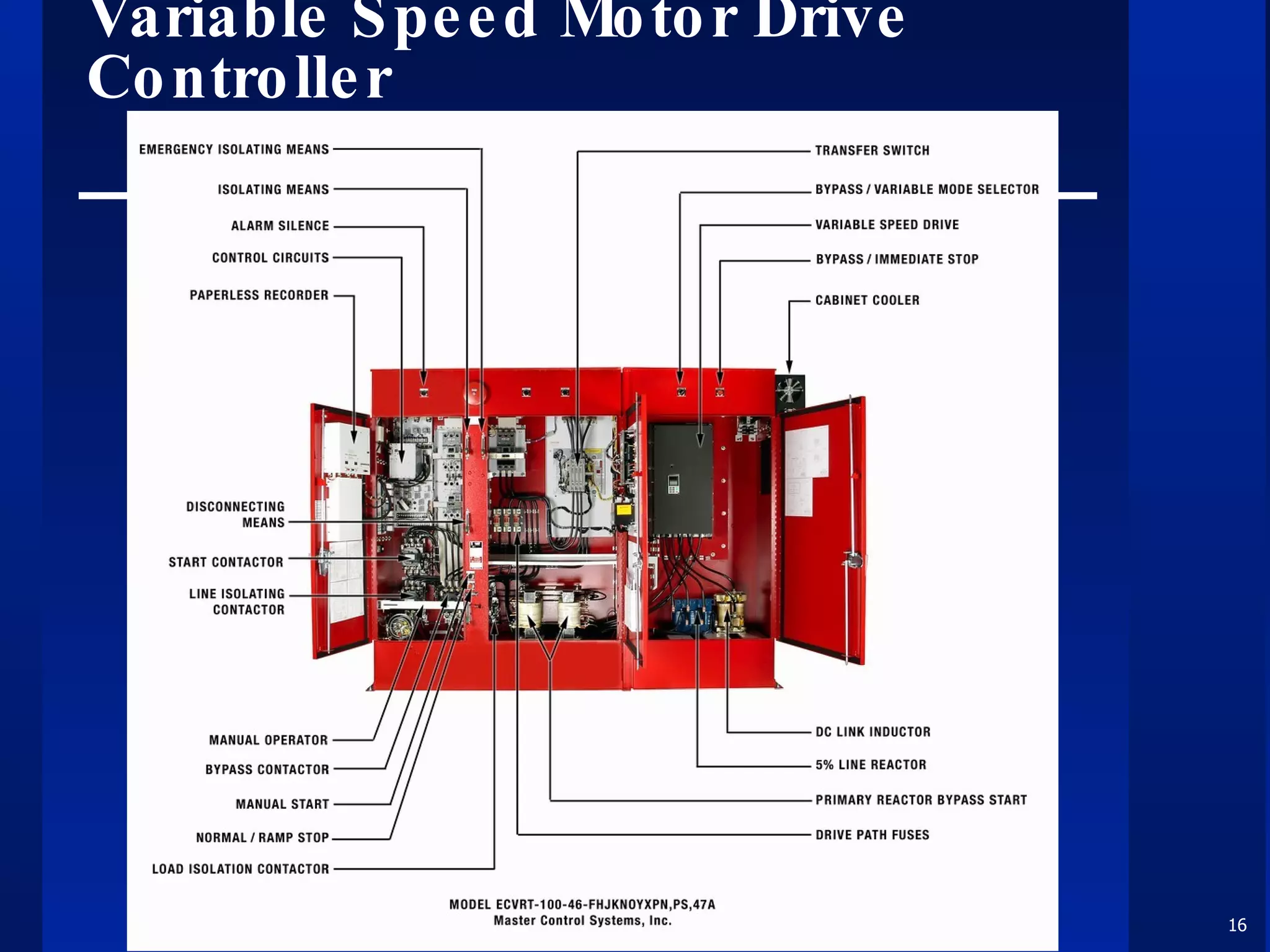 Variable Speed Motor Drive Controller

EMERGENCY ISOLATING MEANS

ISOLATING MEANS

ALARM SILENCE

CONTROL CIRCUITS

PAPERLESS RECORDER

DISCONNECTING MEANS

START CONTACTOR

LINE ISOLATING CONTACTOR

MANUAL OPERATOR

BYPASS CONTACTOR

MANUAL START

NORMAL / RAMP STOP

LOAD ISOLATION CONTACTOR

TRANSFER SWITCH

BYPASS / VARIABLE MODE SELECTOR

VARIABLE SPEED DRIVE

BYPASS / IMMEDIATE STOP

CABINET COOLER

DC LINK INDUCTOR

5% LINE REACTOR

PRIMARY REACTOR BYPASS START

DRIVE PATH FUSES

MODEL ECVRT-100-46-FHJKNOYXPN,PS,47A
Master Control Systems, Inc.

16