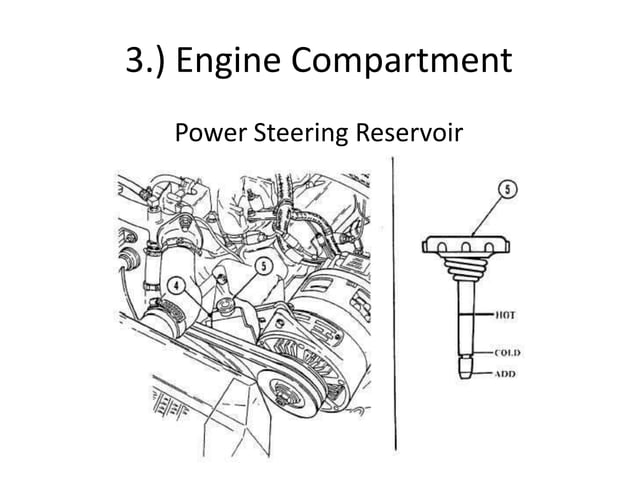 3.) Engine Compartment

Power Steering Reservoir

4

5

5

HOT

COLD

ADD