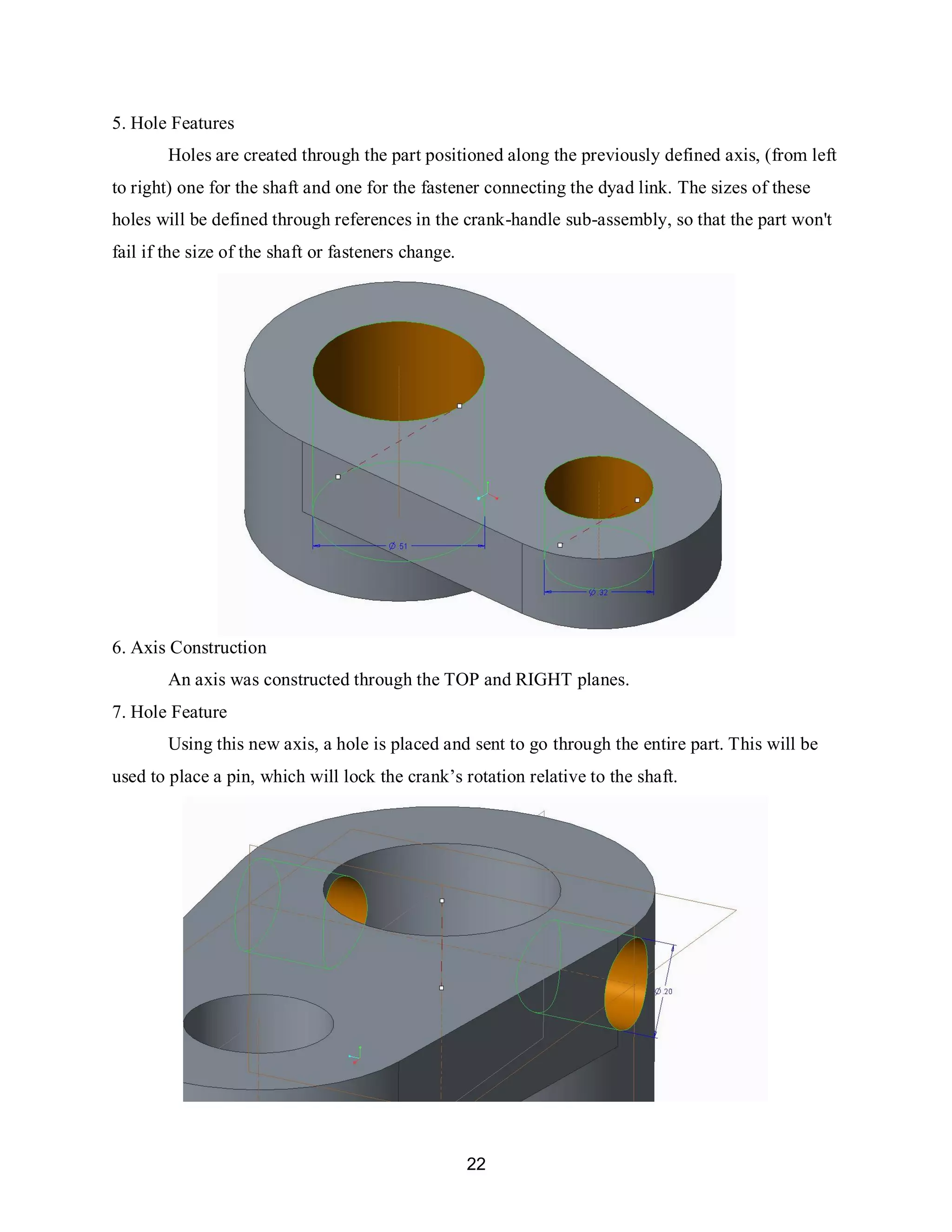 5. Hole Features

Holes are created through the part positioned along the previously defined axis, (from left to right) one for the shaft and one for the fastener connecting the dyad link. The sizes of these holes will be defined through references in the crank-handle sub-assembly, so that the part won't fail if the size of the shaft or fasteners change.

Ø 51

Ø 32

6. Axis Construction

An axis was constructed through the TOP and RIGHT planes.

7. Hole Feature

Using this new axis, a hole is placed and sent to go through the entire part. This will be used to place a pin, which will lock the crank’s rotation relative to the shaft.

Ø 20

22