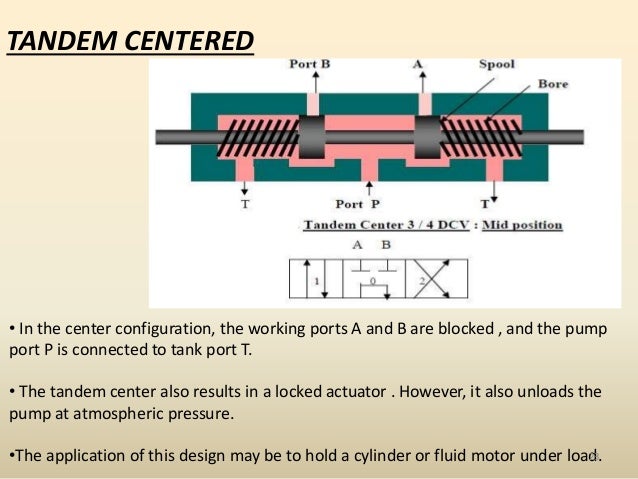 TANDEM CENTERED

Port B
A
Spool
Bore
T
Port P
T
Tandem Center 3 / 4 DCV : Mid position
A B
1
0
2

• In the center configuration, the working ports A and B are blocked , and the pump port P is connected to tank port T.

• The tandem center also results in a locked actuator . However, it also unloads the pump at atmospheric pressure.

•The application of this design may be to hold a cylinder or fluid motor under load.