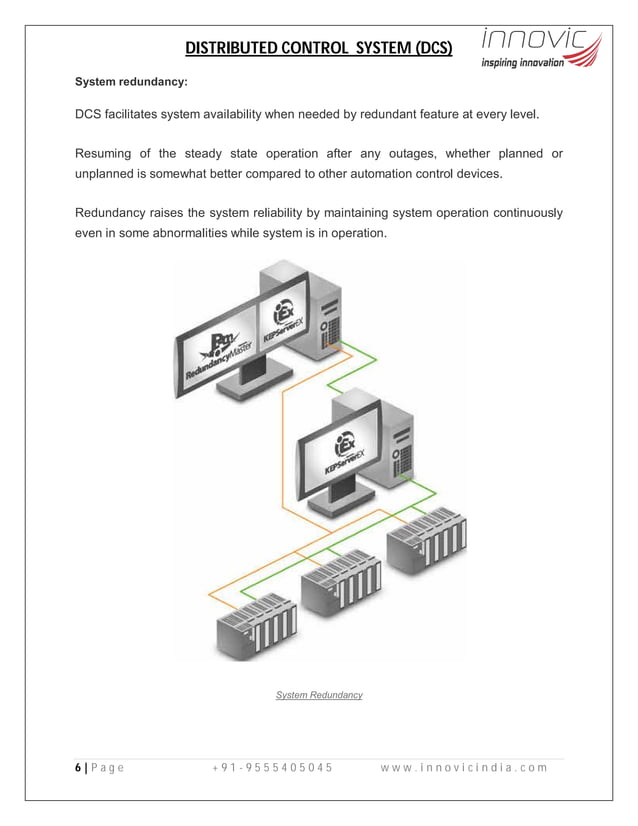 DISTRIBUTED CONTROL SYSTEM (DCS)

innovic
inspiring innovation

System redundancy:

DCS facilitates system availability when needed by redundant feature at every level.

Resuming of the steady state operation after any outages, whether planned or unplanned is somewhat better compared to other automation control devices.

Redundancy raises the system reliability by maintaining system operation continuously even in some abnormalities while system is in operation.

RedundancyMaster

KEPServerEX

KEPServerEX

System Redundancy

6 | Page +91-9555405045 www.innovicindia.com