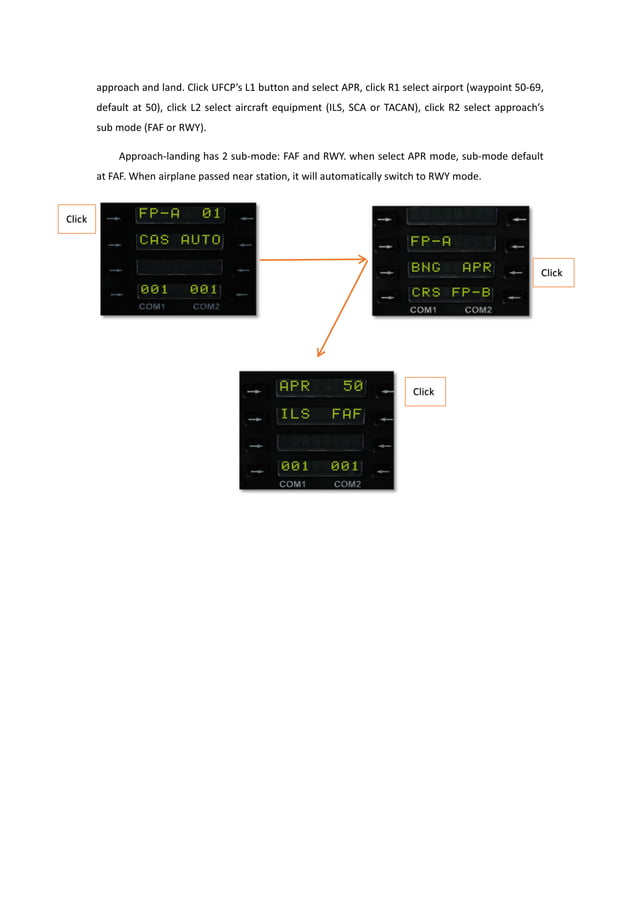 approach and land. Click UFCP's L1 button and select APR, click R1 select airport (waypoint 50-69, default at 50), click L2 select aircraft equipment (ILS, SCA or TACAN), click R2 select approach's sub mode (FAF or RWY).

Approach-landing has 2 sub-mode: FAF and RWY. when select APR mode, sub-mode default at FAF. When airplane passed near station, it will automatically switch to RWY mode.

Click

FP-A 01
CAS AUTO
001 001
COM1 COM2

FP-A
BNG APR
CRS FP-B
COM1 COM2

Click

APR 50
ILS FAF
001 001
COM1 COM2

Click