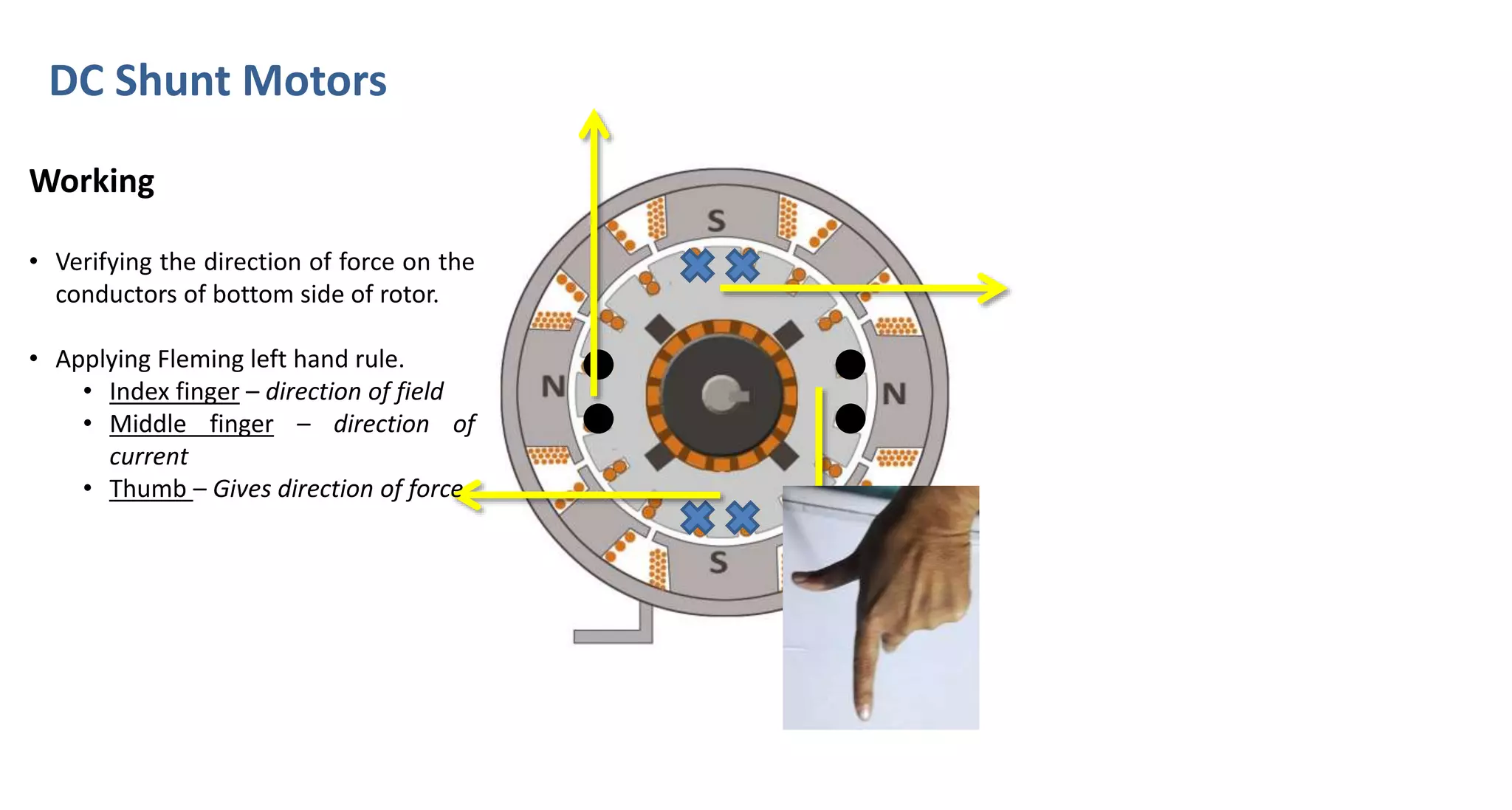 DC Shunt Motors

Working

• Verifying the direction of force on the conductors of bottom side of rotor.

• Applying Fleming left hand rule.
  • Index finger – direction of field
  • Middle finger – direction of current
  • Thumb – Gives direction of force

S

N

N

S