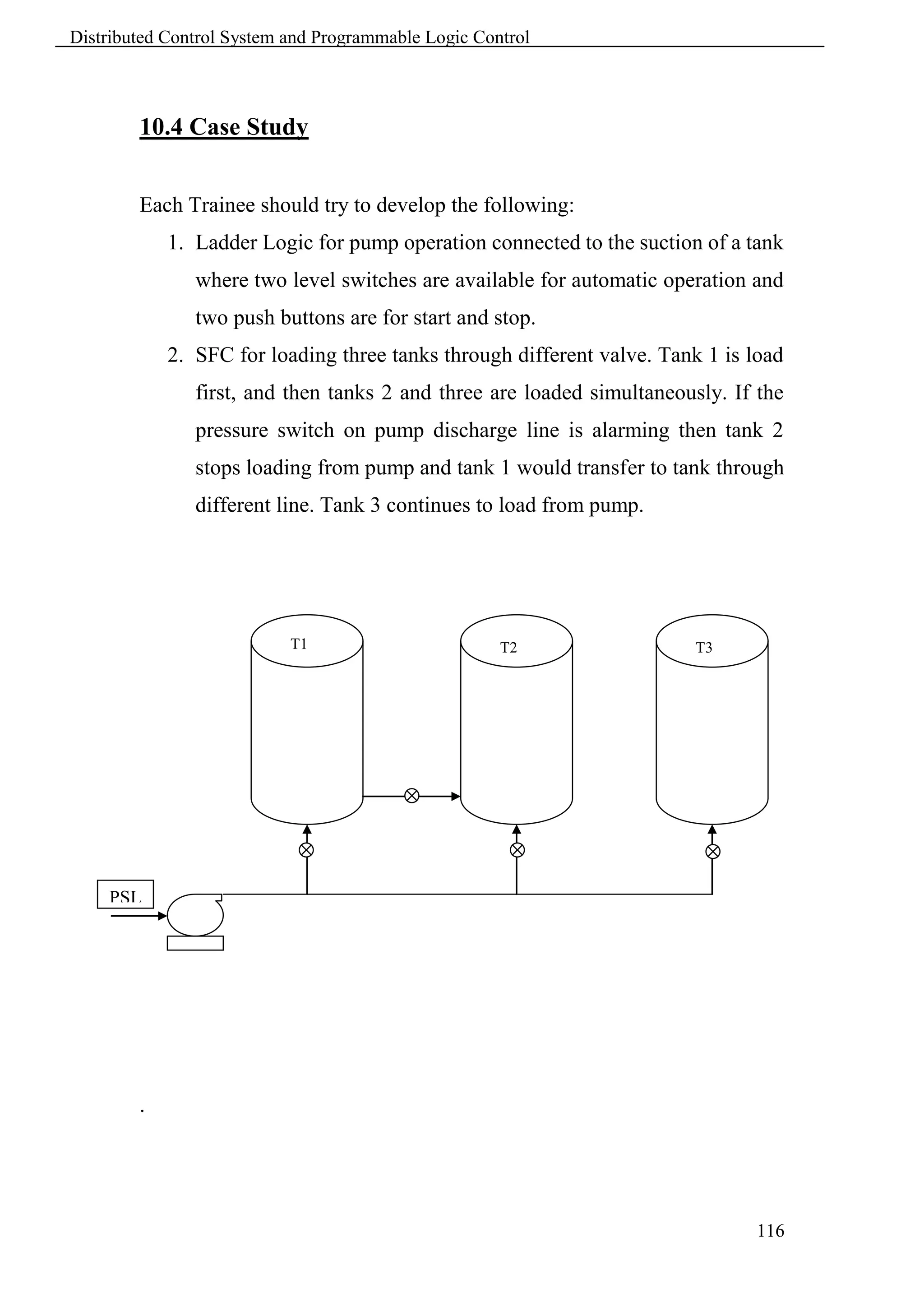 Distributed Control System and Programmable Logic Control

10.4 Case Study

Each Trainee should try to develop the following:

1. Ladder Logic for pump operation connected to the suction of a tank where two level switches are available for automatic operation and two push buttons are for start and stop.

2. SFC for loading three tanks through different valve. Tank 1 is load first, and then tanks 2 and three are loaded simultaneously. If the pressure switch on pump discharge line is alarming then tank 2 stops loading from pump and tank 1 would transfer to tank through different line. Tank 3 continues to load from pump.

T1

T2

T3

PSL

.

116