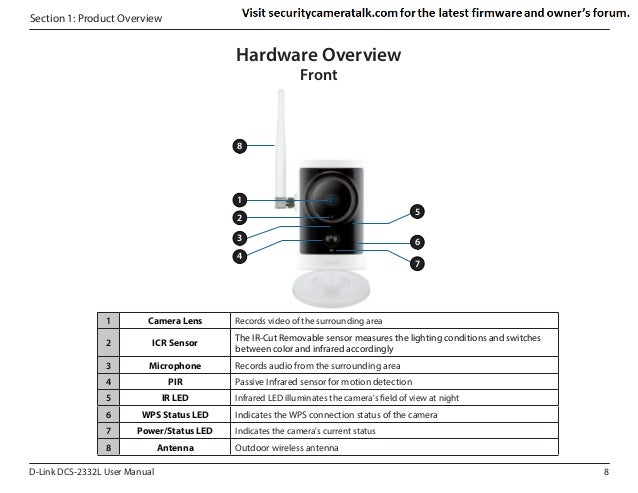 Section 1: Product Overview

Visit securitycameratalk.com for the latest firmware and owner's forum.

Hardware Overview
Front

8
1
2
3
4
5
6
7

| 1 | Camera Lens | Records video of the surrounding area |
|---|---|---|
| 2 | ICR Sensor | The IR-Cut Removable sensor measures the lighting conditions and switches between color and infrared accordingly |
| 3 | Microphone | Records audio from the surrounding area |
| 4 | PIR | Passive Infrared sensor for motion detection |
| 5 | IR LED | Infrared LED illuminates the camera's field of view at night |
| 6 | WPS Status LED | Indicates the WPS connection status of the camera |
| 7 | Power/Status LED | Indicates the camera's current status |
| 8 | Antenna | Outdoor wireless antenna |

D-Link DCS-2332L User Manual

8