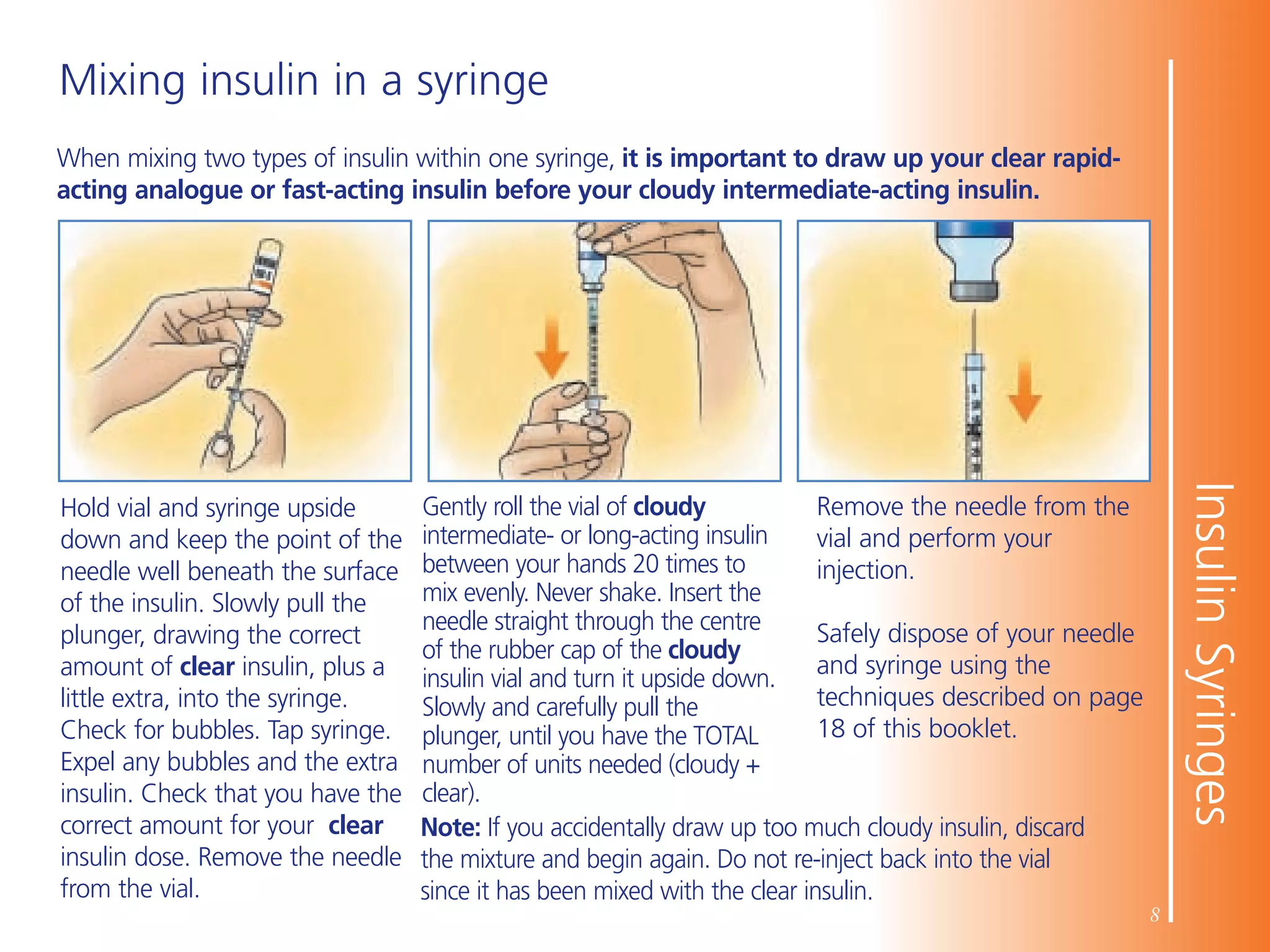 Mixing insulin in a syringe

When mixing two types of insulin within one syringe, it is important to draw up your clear rapid-acting analogue or fast-acting insulin before your cloudy intermediate-acting insulin.

Hold vial and syringe upside down and keep the point of the needle well beneath the surface of the insulin. Slowly pull the plunger, drawing the correct amount of clear insulin, plus a little extra, into the syringe. Check for bubbles. Tap syringe. Expel any bubbles and the extra insulin. Check that you have the correct amount for your clear insulin dose. Remove the needle from the vial.

Gently roll the vial of cloudy intermediate- or long-acting insulin between your hands 20 times to mix evenly. Never shake. Insert the needle straight through the centre of the rubber cap of the cloudy insulin vial and turn it upside down. Slowly and carefully pull the plunger, until you have the TOTAL number of units needed (cloudy + clear).

Note: If you accidentally draw up too much cloudy insulin, discard the mixture and begin again. Do not re-inject back into the vial since it has been mixed with the clear insulin.

Remove the needle from the vial and perform your injection.

Safely dispose of your needle and syringe using the techniques described on page 18 of this booklet.

Insulin Syringes

8