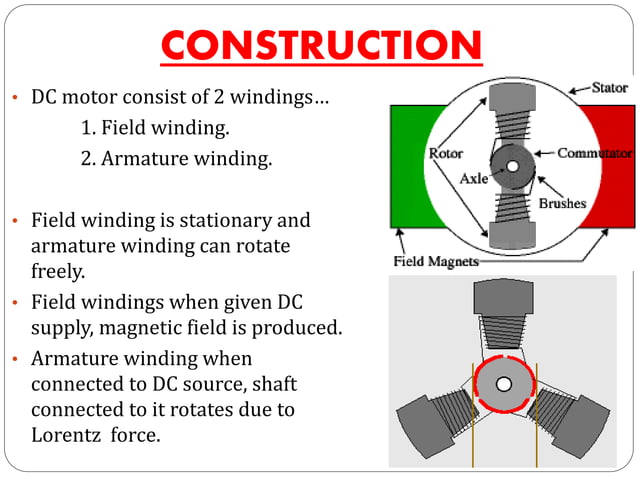 CONSTRUCTION

• DC motor consist of 2 windings…
1. Field winding.
2. Armature winding.

• Field winding is stationary and armature winding can rotate freely.
• Field windings when given DC supply, magnetic field is produced.
• Armature winding when connected to DC source, shaft connected to it rotates due to Lorentz force.

Stator
Rotor
Commutator
Axle
Brushes
Field Magnets