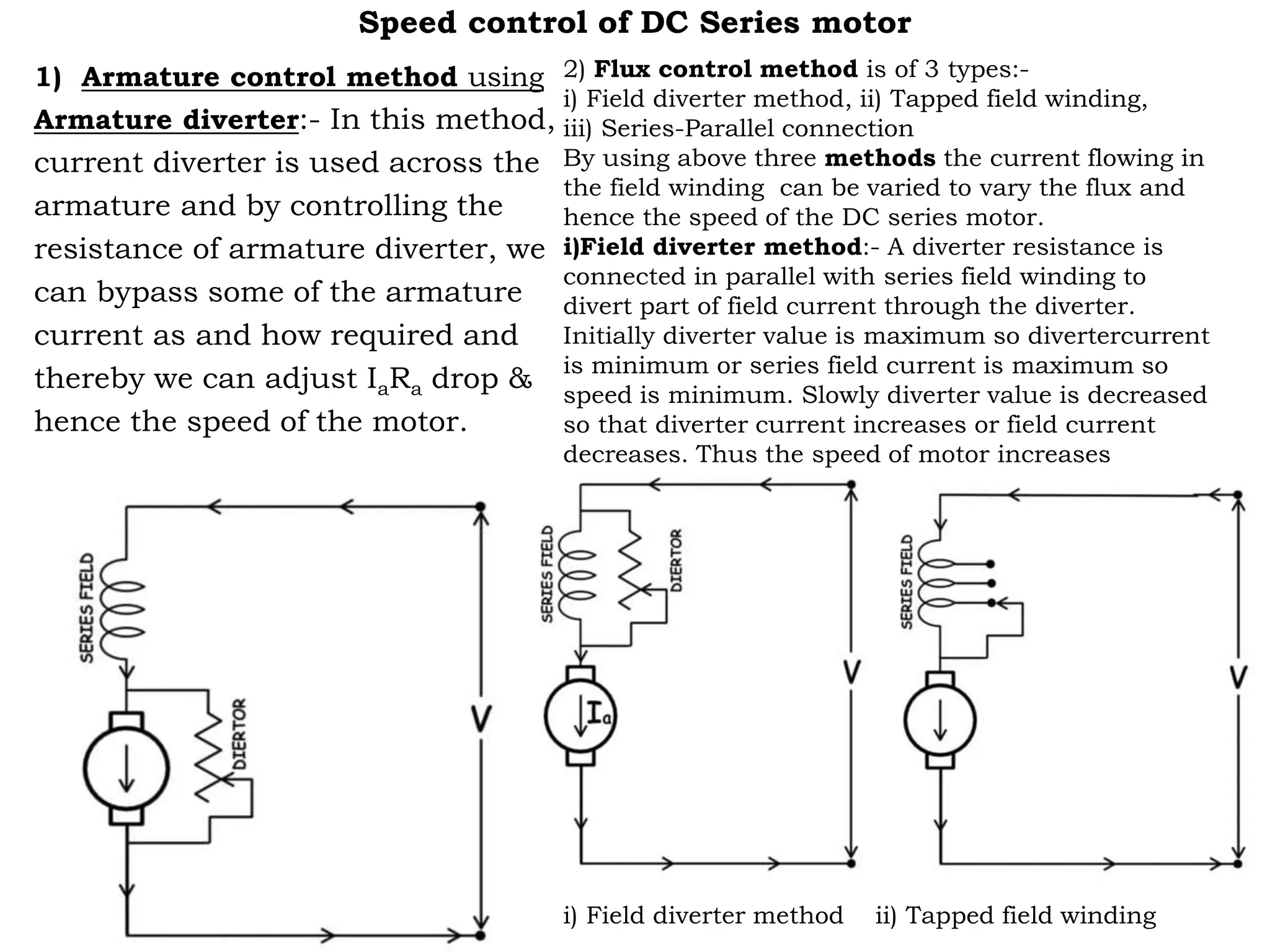 Speed control of DC Series motor

1) Armature control method using Armature diverter:- In this method, current diverter is used across the armature and by controlling the resistance of armature diverter, we can bypass some of the armature current as and how required and thereby we can adjust $I_aR_a$ drop & hence the speed of the motor.

2) Flux control method is of 3 types:-
i) Field diverter method, ii) Tapped field winding, iii) Series-Parallel connection
By using above three methods the current flowing in the field winding can be varied to vary the flux and hence the speed of the DC series motor.
i)Field diverter method:- A diverter resistance is connected in parallel with series field winding to divert part of field current through the diverter. Initially diverter value is maximum so divertercurrent is minimum or series field current is maximum so speed is minimum. Slowly diverter value is decreased so that diverter current increases or field current decreases. Thus the speed of motor increases

SERIES FIELD
DIERTOR
V

SERIES FIELD
DIERTOR
$I_a$
V

SERIES FIELD
V

i) Field diverter method    ii) Tapped field winding