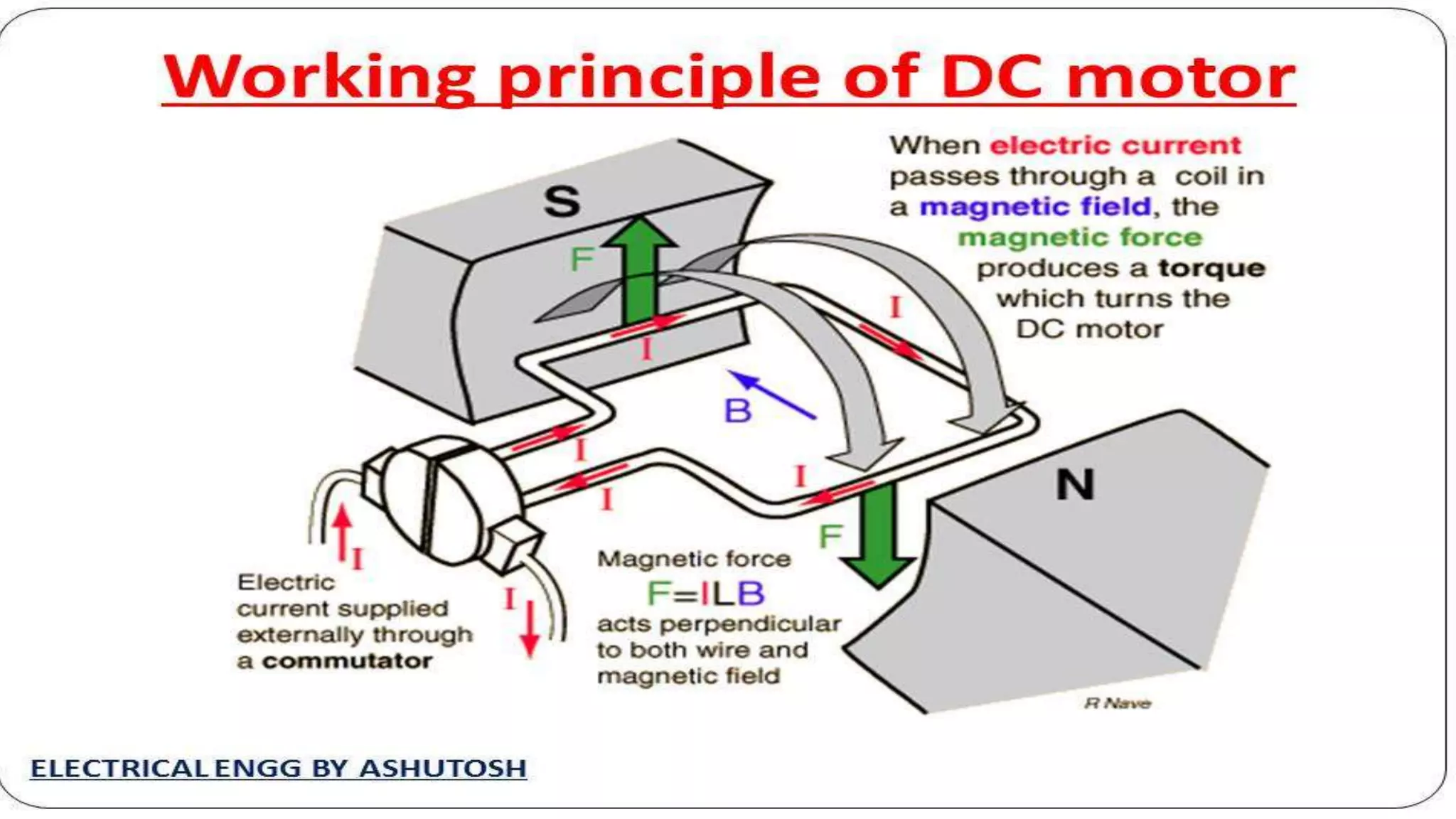 Working principle of DC motor

When electric current passes through a coil in a magnetic field, the magnetic force produces a torque which turns the DC motor

S

F

I

I

B

I

I

I

N

F

I

I

Electric current supplied externally through a commutator

Magnetic force
F=ILB
acts perpendicular to both wire and magnetic field

R Nave

ELECTRICAL ENGG BY ASHUTOSH