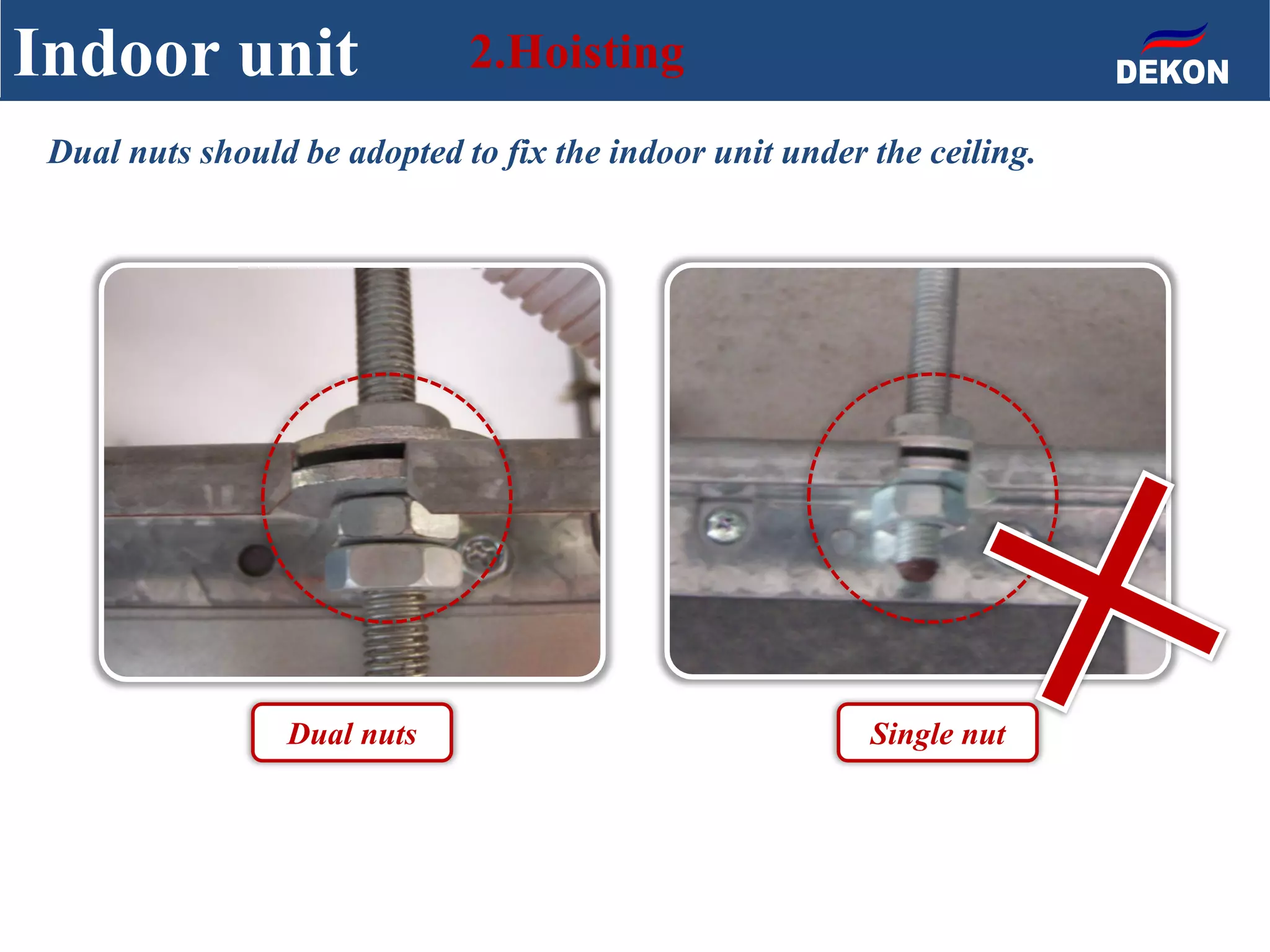 Indoor unit 2.Hoisting DEKON

Dual nuts should be adopted to fix the indoor unit under the ceiling.

Dual nuts

Single nut