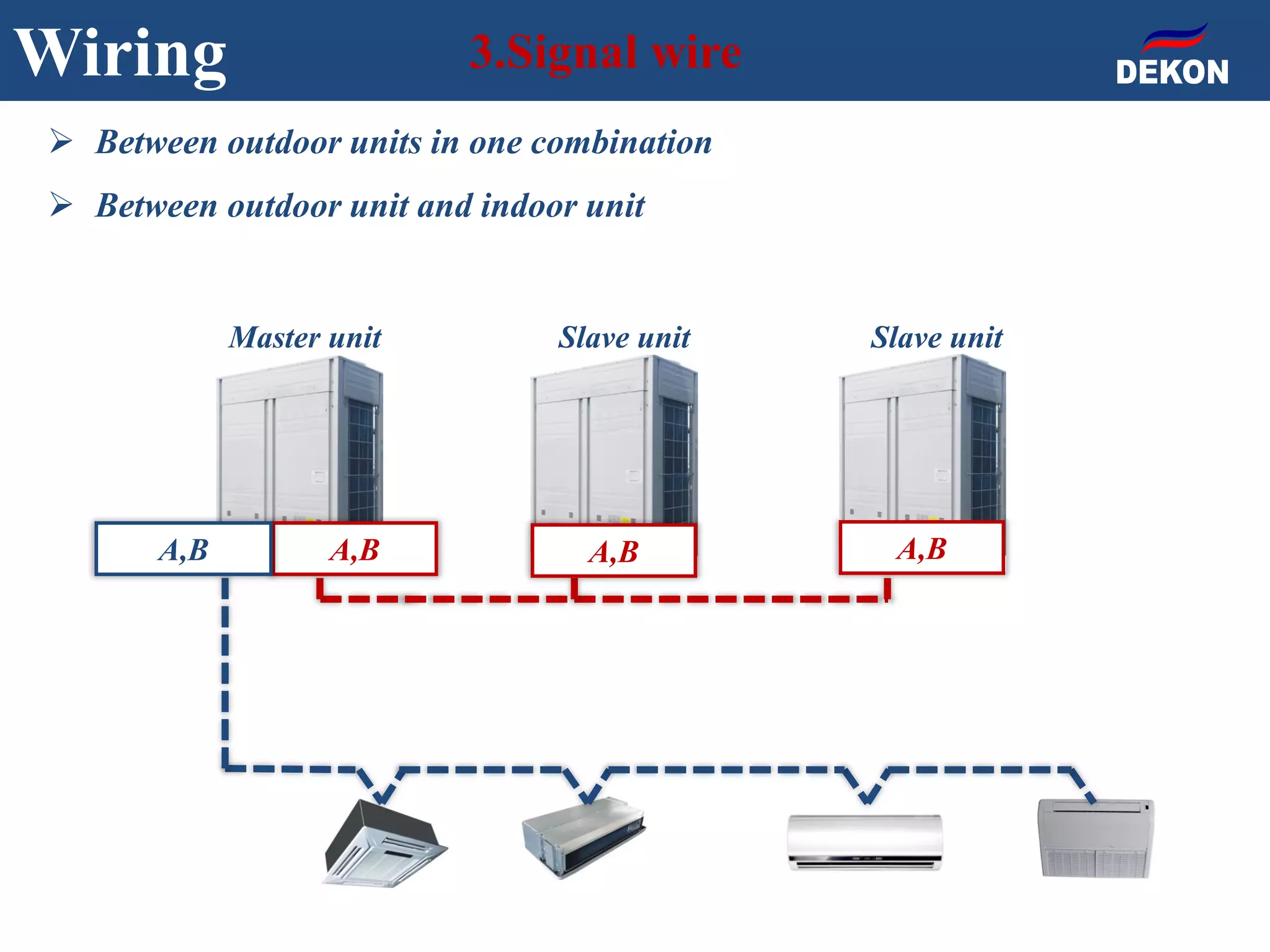 Wiring

3.Signal wire

DEKON

➢ Between outdoor units in one combination

➢ Between outdoor unit and indoor unit

Master unit

Slave unit

Slave unit

A,B

A,B

A,B

A,B