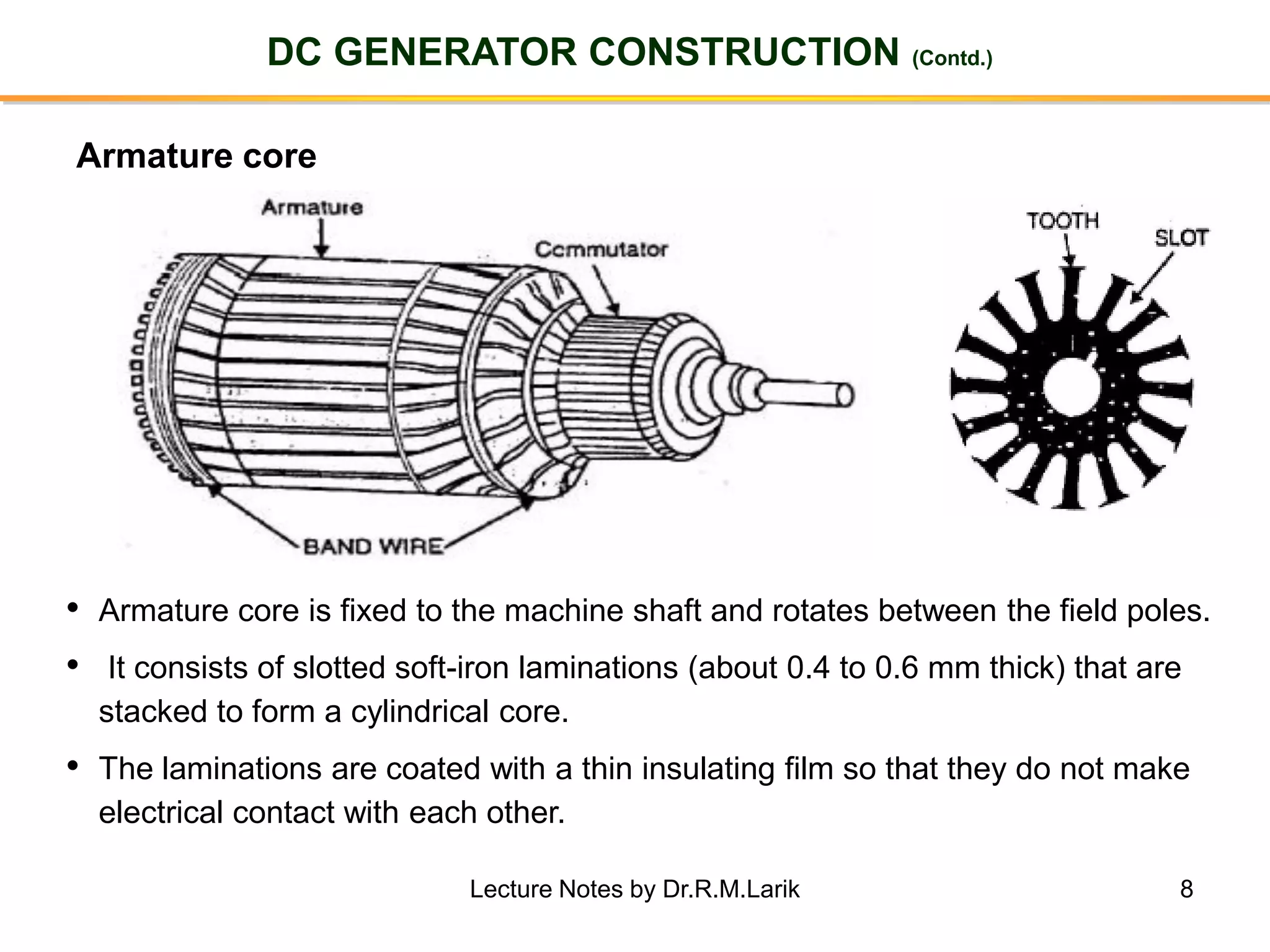 DC GENERATOR CONSTRUCTION (Contd.)

Armature core

Armature

Commutator

BAND WIRE

TOOTH

SLOT

• Armature core is fixed to the machine shaft and rotates between the field poles.

• It consists of slotted soft-iron laminations (about 0.4 to 0.6 mm thick) that are stacked to form a cylindrical core.

• The laminations are coated with a thin insulating film so that they do not make electrical contact with each other.

Lecture Notes by Dr.R.M.Larik

8