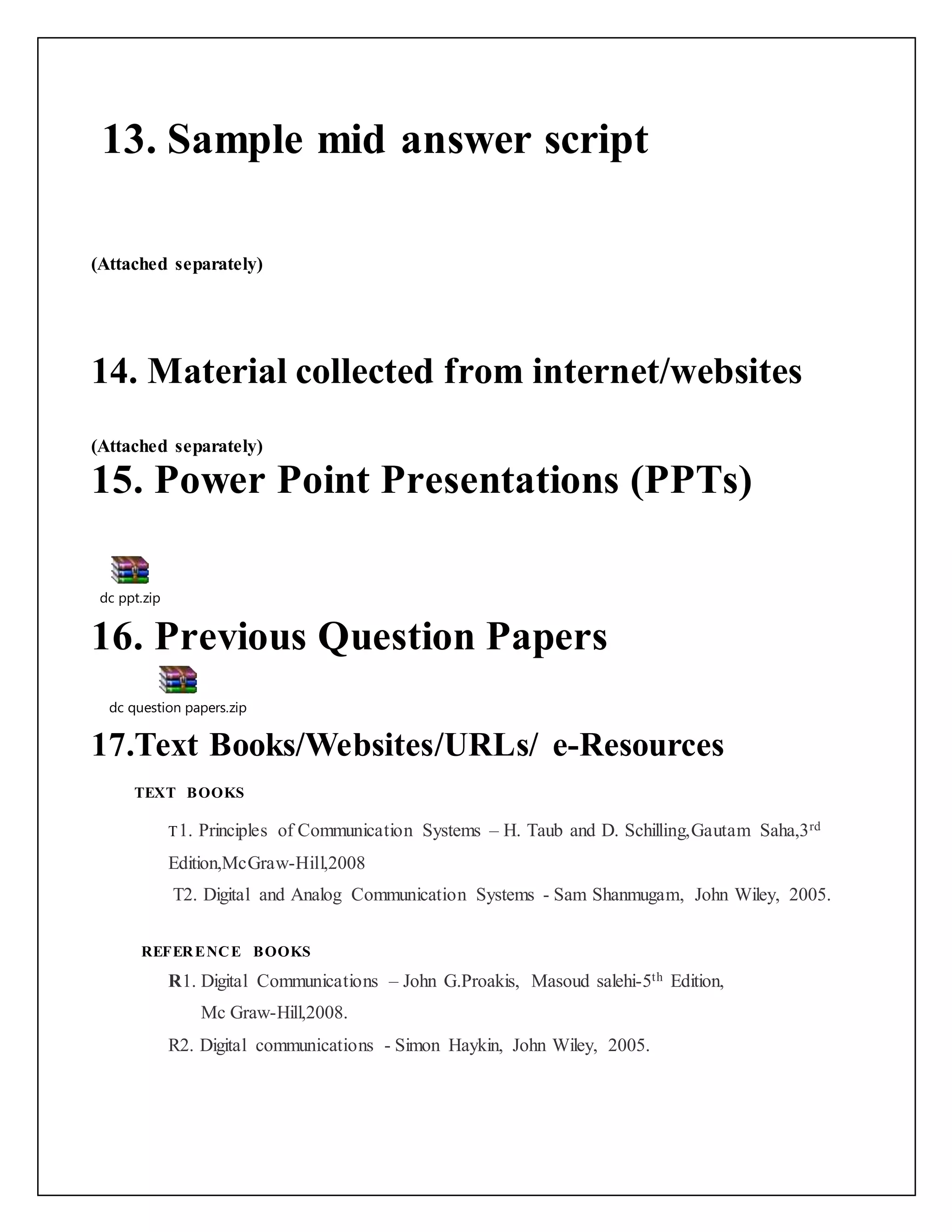 13. Sample mid answer script

(Attached separately)

14. Material collected from internet/websites

(Attached separately)

15. Power Point Presentations (PPTs)

dc ppt.zip

16. Previous Question Papers

dc question papers.zip

17.Text Books/Websites/URLs/ e-Resources

TEXT BOOKS

T1. Principles of Communication Systems – H. Taub and D. Schilling,Gautam Saha,3$^{rd}$ Edition,McGraw-Hill,2008

T2. Digital and Analog Communication Systems - Sam Shanmugam, John Wiley, 2005.

REFERENCE BOOKS

R1. Digital Communications – John G.Proakis, Masoud salehi-5$^{th}$ Edition, Mc Graw-Hill,2008.

R2. Digital communications - Simon Haykin, John Wiley, 2005.