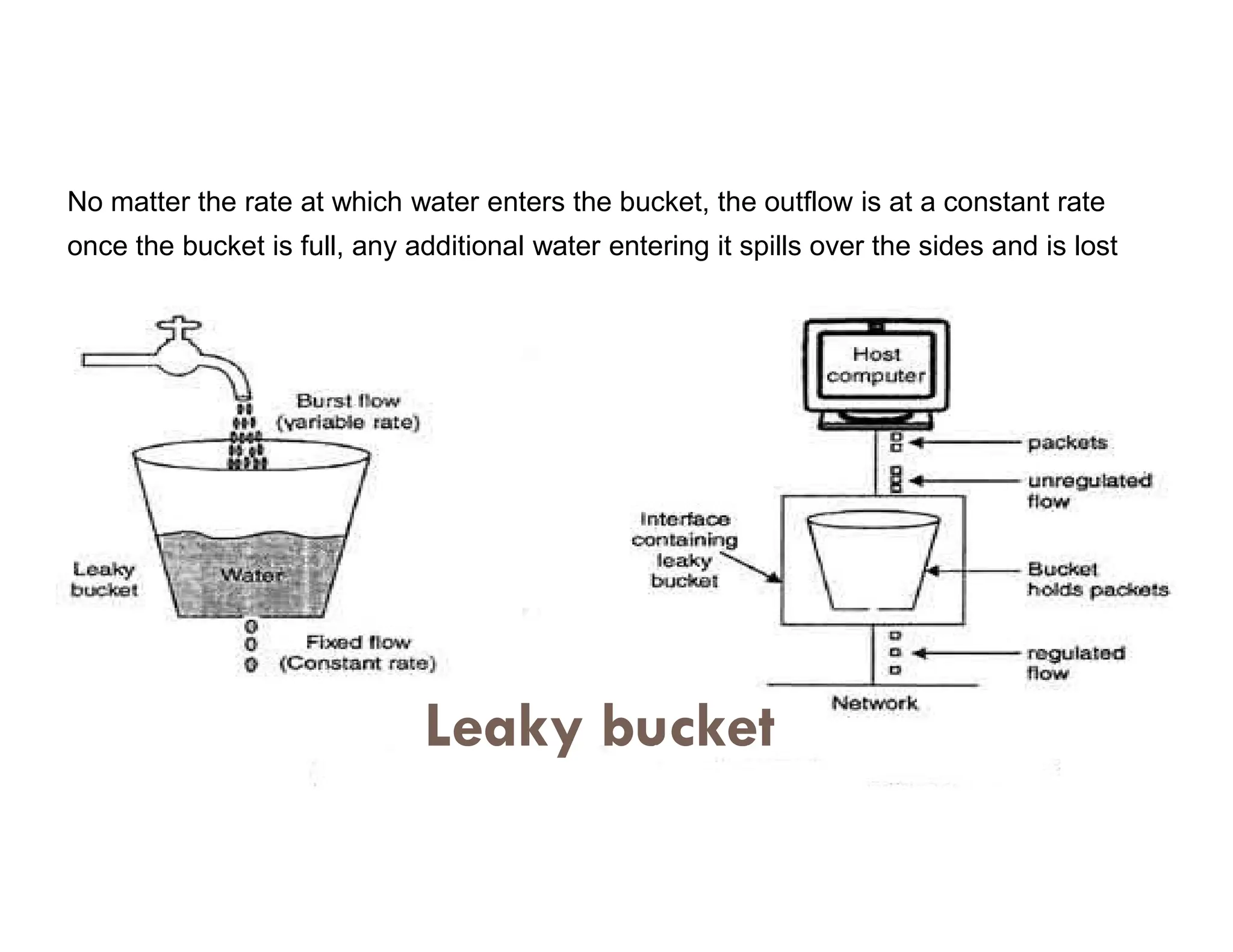 No matter the rate at which water enters the bucket, the outflow is at a constant rate once the bucket is full, any additional water entering it spills over the sides and is lost

Burst flow
(variable rate)

Leaky bucket

Water

Fixed flow
(Constant rate)

Host computer

packets

unregulated flow

Interface containing leaky bucket

Bucket holds packets

regulated flow

Network

Leaky bucket