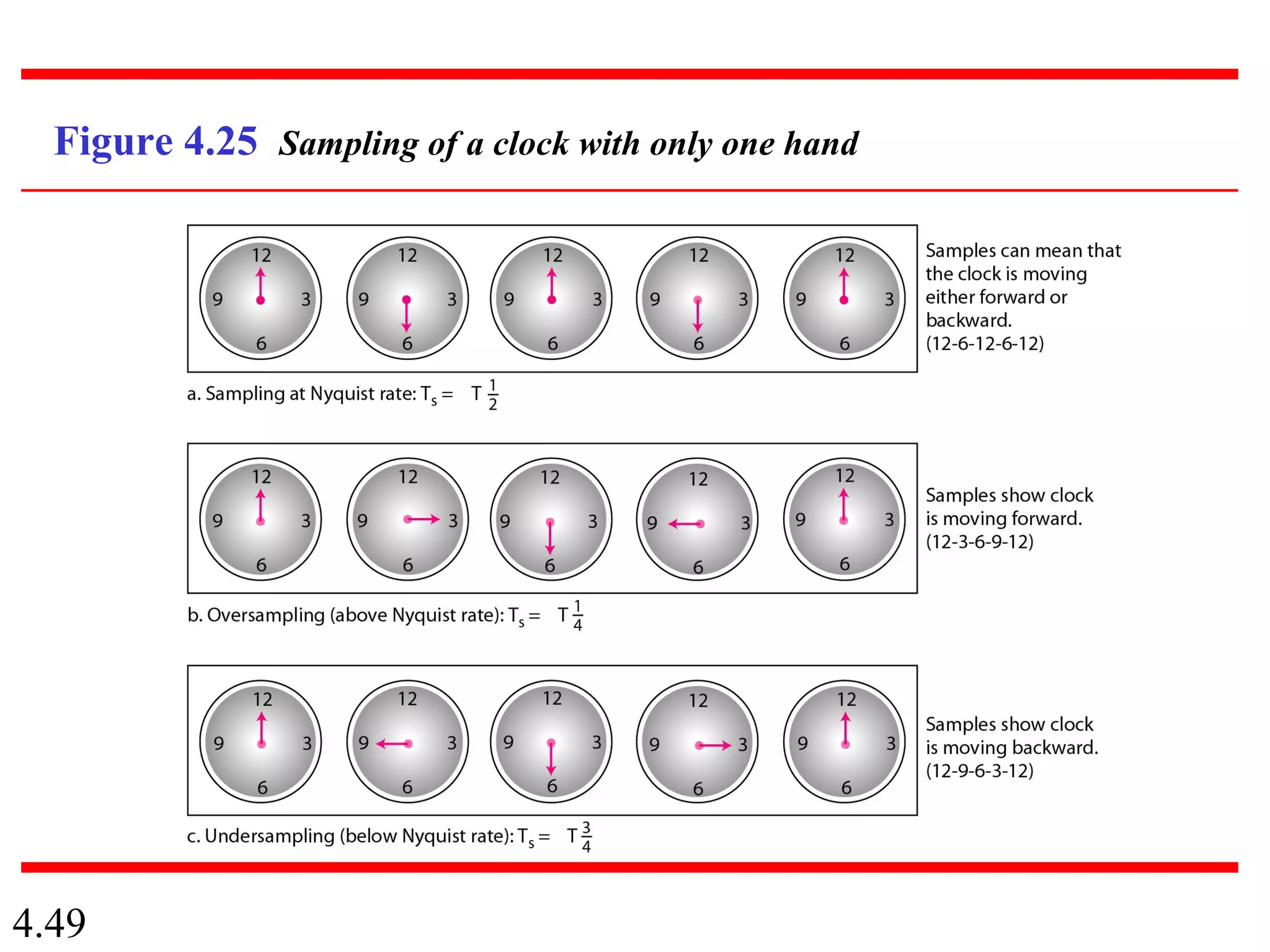 Figure 4.25 Sampling of a clock with only one hand

12 9 3 6
12 9 3 6
12 9 3 6
12 9 3 6
12 9 3 6

Samples can mean that the clock is moving either forward or backward. (12-6-12-6-12)

a. Sampling at Nyquist rate: $T_s = T\frac{1}{2}$

12 9 3 6
12 9 3 6
12 9 3 6
12 9 3 6
12 9 3 6

Samples show clock is moving forward. (12-3-6-9-12)

b. Oversampling (above Nyquist rate): $T_s = T\frac{1}{4}$

12 9 3 6
12 9 3 6
12 9 3 6
12 9 3 6
12 9 3 6

Samples show clock is moving backward. (12-9-6-3-12)

c. Undersampling (below Nyquist rate): $T_s = T\frac{3}{4}$

4.49