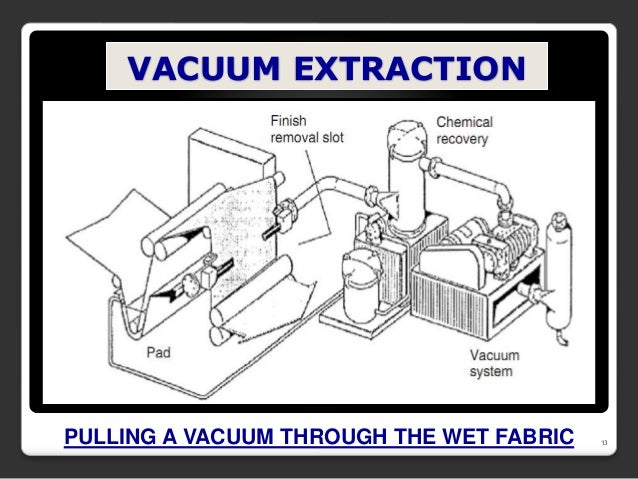 VACUUM EXTRACTION

Finish removal slot

Chemical recovery

Pad

Vacuum system

PULLING A VACUUM THROUGH THE WET FABRIC

13