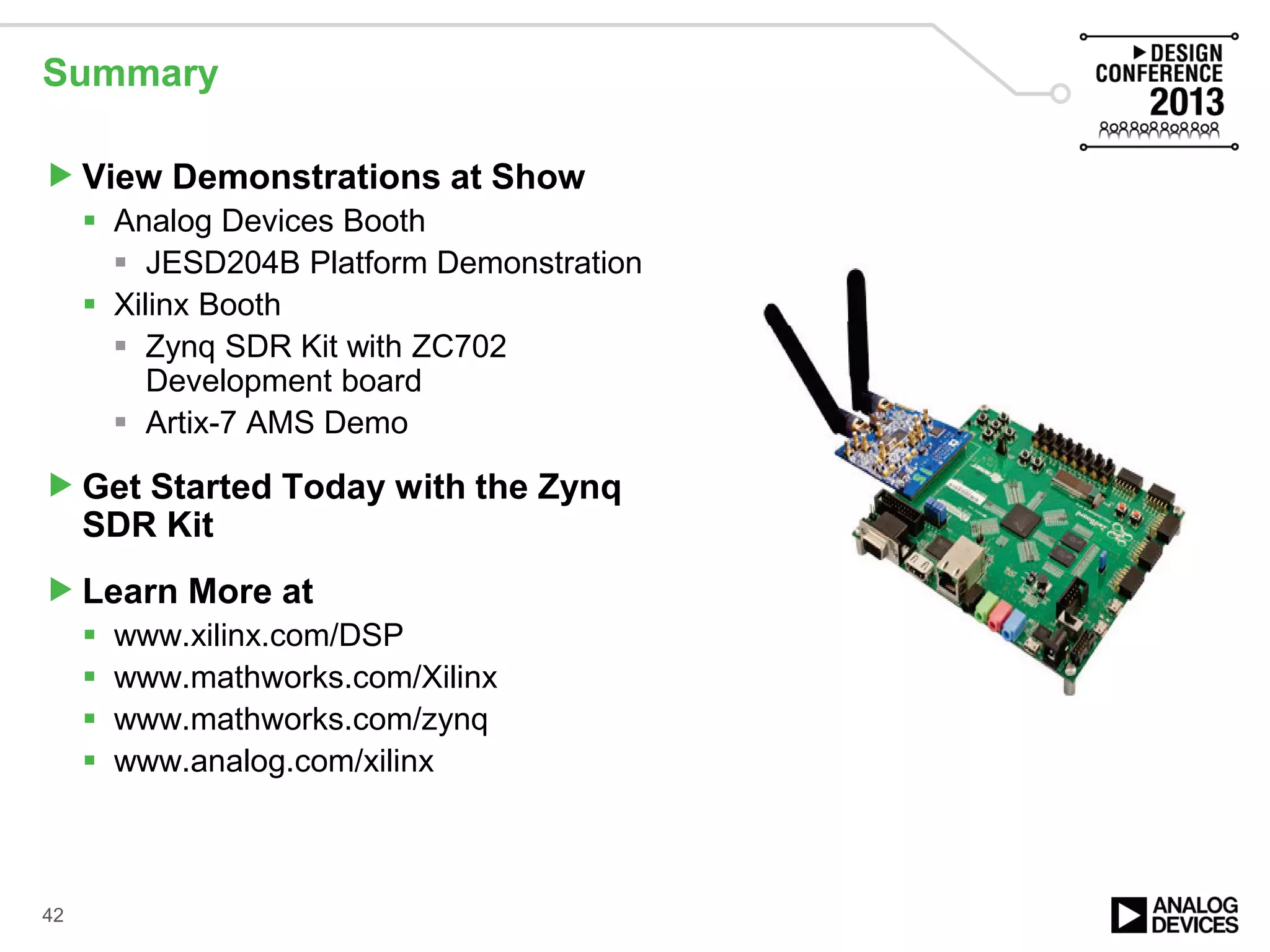 Summary

DESIGN CONFERENCE 2013

View Demonstrations at Show

Analog Devices Booth

JESD204B Platform Demonstration

Xilinx Booth

Zynq SDR Kit with ZC702 Development board

Artix-7 AMS Demo

Get Started Today with the Zynq SDR Kit

Learn More at

www.xilinx.com/DSP

www.mathworks.com/Xilinx

www.mathworks.com/zynq

www.analog.com/xilinx

42

ANALOG DEVICES