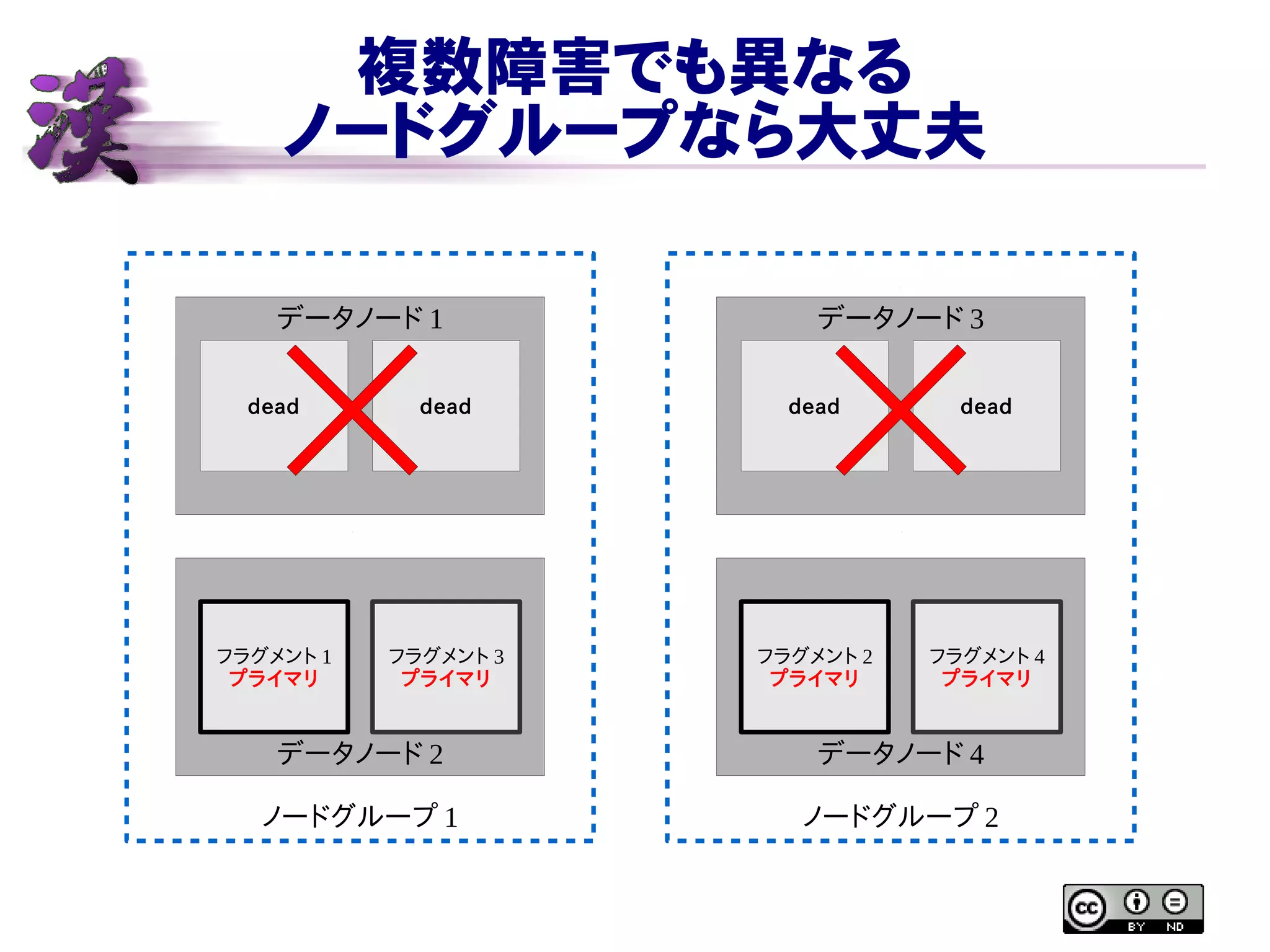 漢

複数障害でも異なる
ノードグループなら大丈夫

データノード 1

dead

dead

フラグメント 1
プライマリ

フラグメント 3
プライマリ

データノード 2

ノードグループ 1

データノード 3

dead

dead

フラグメント 2
プライマリ

フラグメント 4
プライマリ

データノード 4

ノードグループ 2

cc BY ND