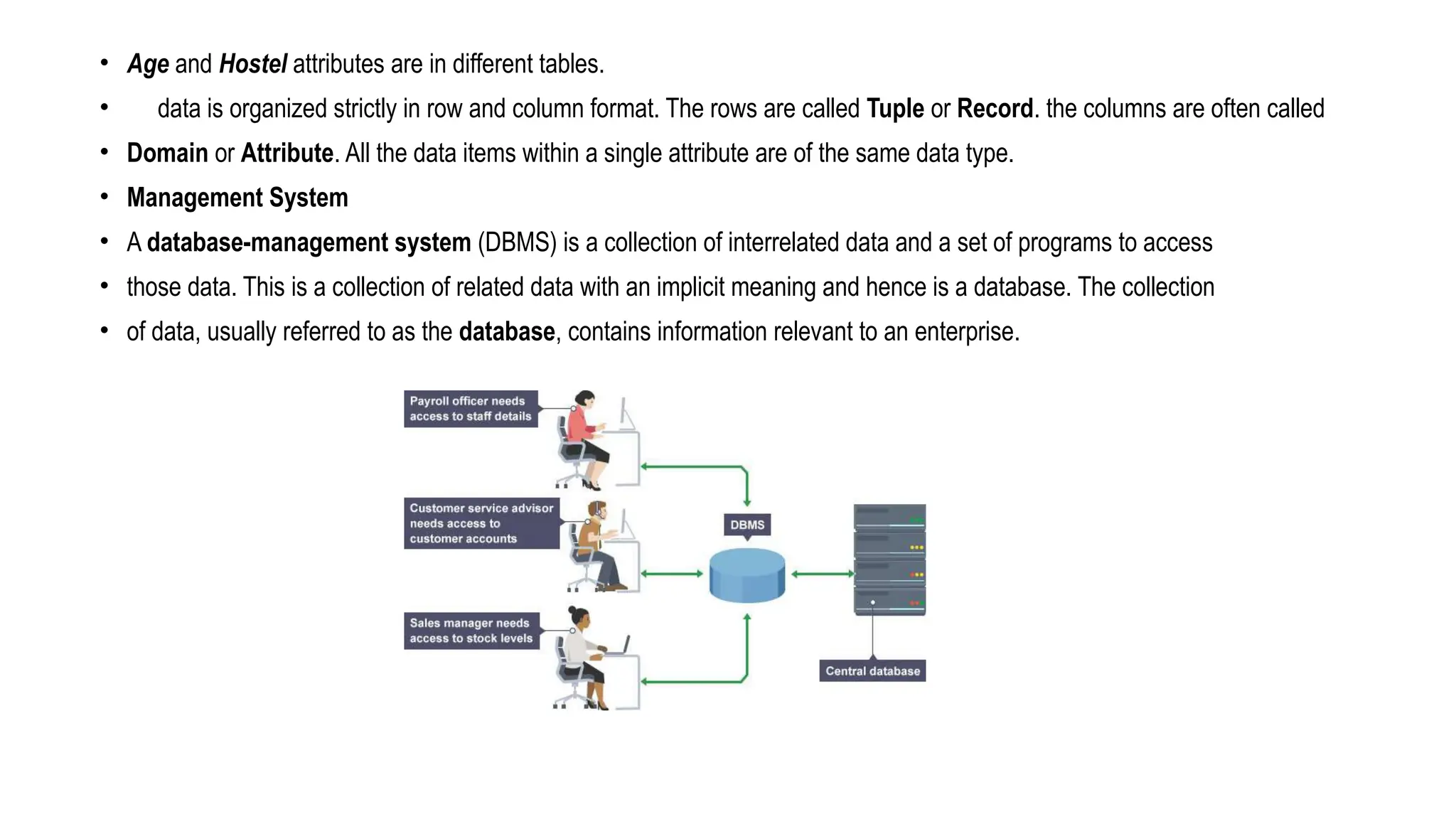 • Age and Hostel attributes are in different tables.

• data is organized strictly in row and column format. The rows are called Tuple or Record. the columns are often called

• Domain or Attribute. All the data items within a single attribute are of the same data type.

• Management System

• A database-management system (DBMS) is a collection of interrelated data and a set of programs to access

• those data. This is a collection of related data with an implicit meaning and hence is a database. The collection

• of data, usually referred to as the database, contains information relevant to an enterprise.

Payroll officer needs access to staff details

Customer service advisor needs access to customer accounts

Sales manager needs access to stock levels

DBMS

Central database