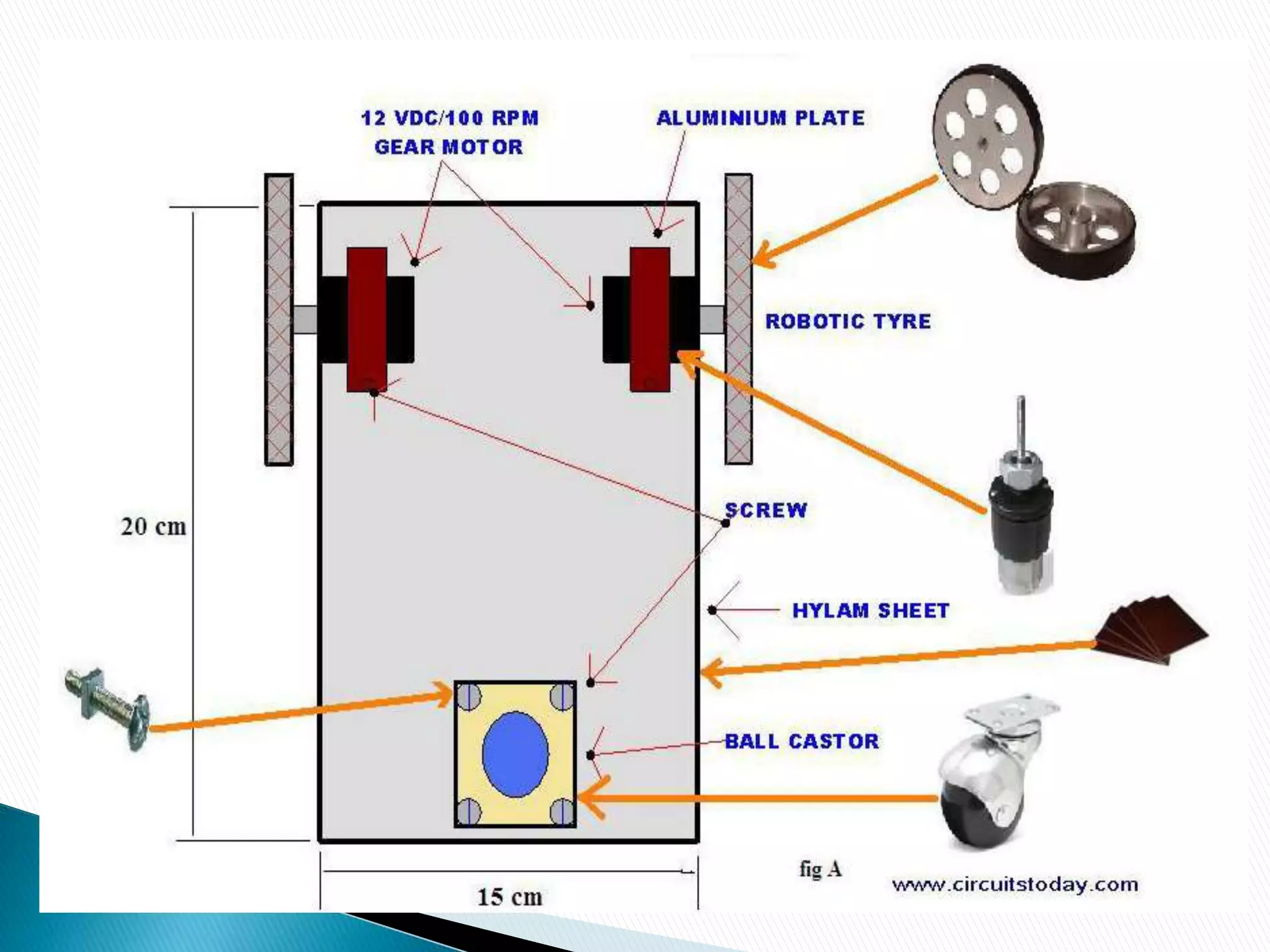 12 VDC/100 RPM GEAR MOTOR

ALUMINIUM PLATE

ROBOTIC TYRE

20 cm

SCREW

HYLAM SHEET

BALL CASTOR

fig A

www.circuitstoday.com

15 cm