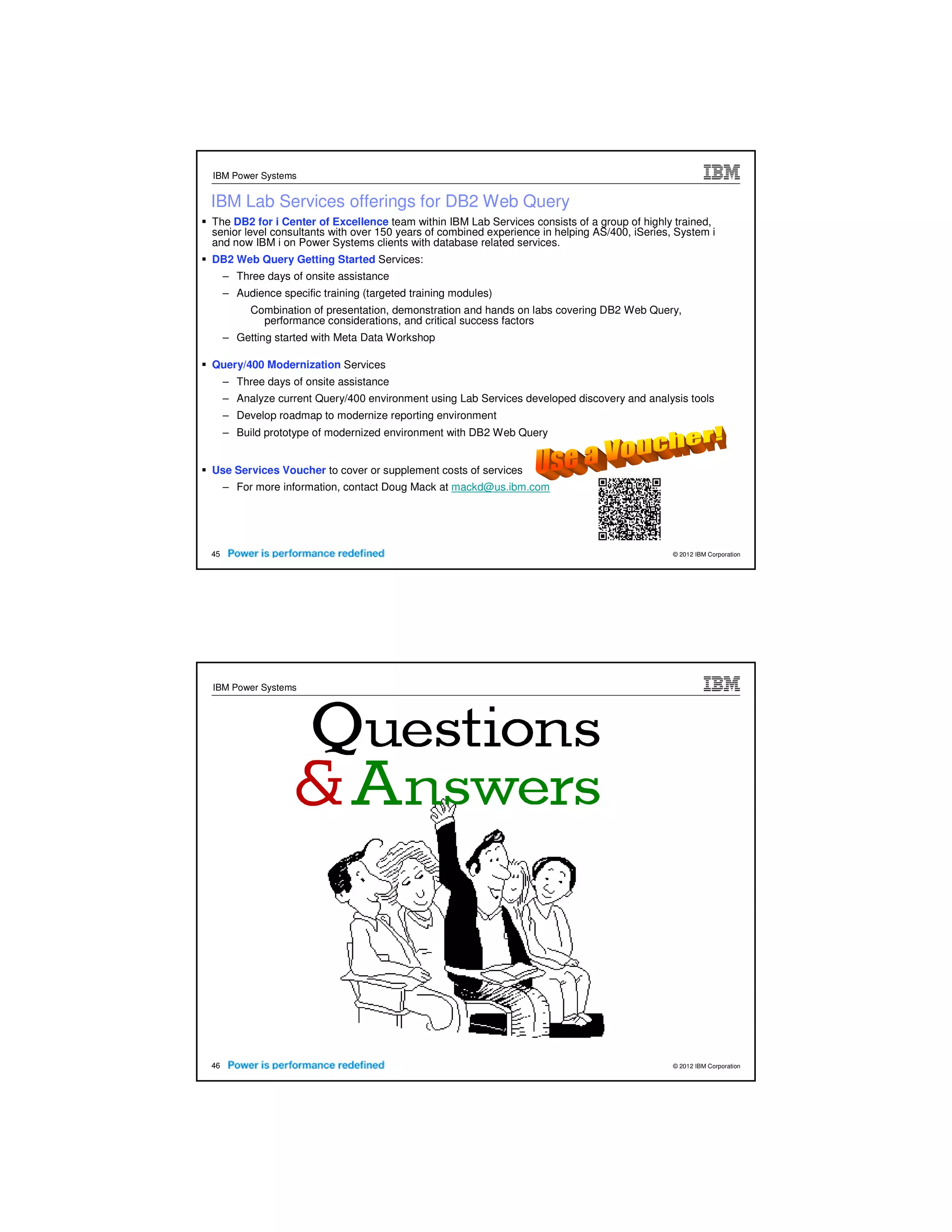 IBM Power Systems

IBM

IBM Lab Services offerings for DB2 Web Query

▪ The DB2 for i Center of Excellence team within IBM Lab Services consists of a group of highly trained, senior level consultants with over 150 years of combined experience in helping AS/400, iSeries, System i and now IBM i on Power Systems clients with database related services.

▪ DB2 Web Query Getting Started Services:
– Three days of onsite assistance
– Audience specific training (targeted training modules)
Combination of presentation, demonstration and hands on labs covering DB2 Web Query, performance considerations, and critical success factors
– Getting started with Meta Data Workshop

▪ Query/400 Modernization Services
– Three days of onsite assistance
– Analyze current Query/400 environment using Lab Services developed discovery and analysis tools
– Develop roadmap to modernize reporting environment
– Build prototype of modernized environment with DB2 Web Query

Use a Voucher!

▪ Use Services Voucher to cover or supplement costs of services
– For more information, contact Doug Mack at mackd@us.ibm.com

45 Power is performance redefined

© 2012 IBM Corporation

IBM Power Systems

IBM

Questions
& Answers

46 Power is performance redefined

© 2012 IBM Corporation