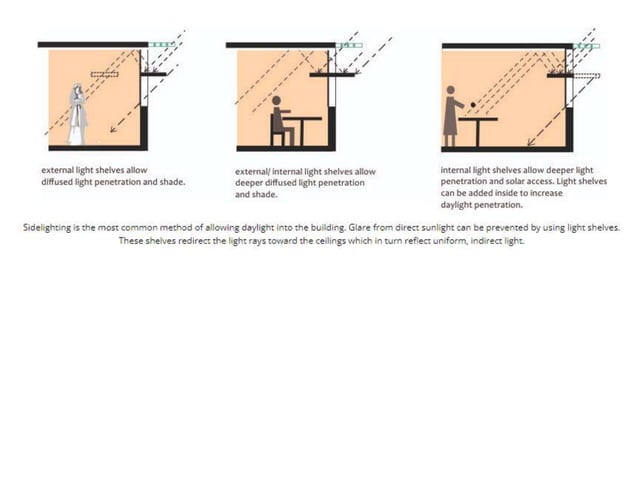 external light shelves allow diffused light penetration and shade.

external/ internal light shelves allow deeper diffused light penetration and shade.

internal light shelves allow deeper light penetration and solar access. Light shelves can be added inside to increase daylight penetration.

Sidelighting is the most common method of allowing daylight into the building. Glare from direct sunlight can be prevented by using light shelves. These shelves redirect the light rays toward the ceilings which in turn reflect uniform, indirect light.