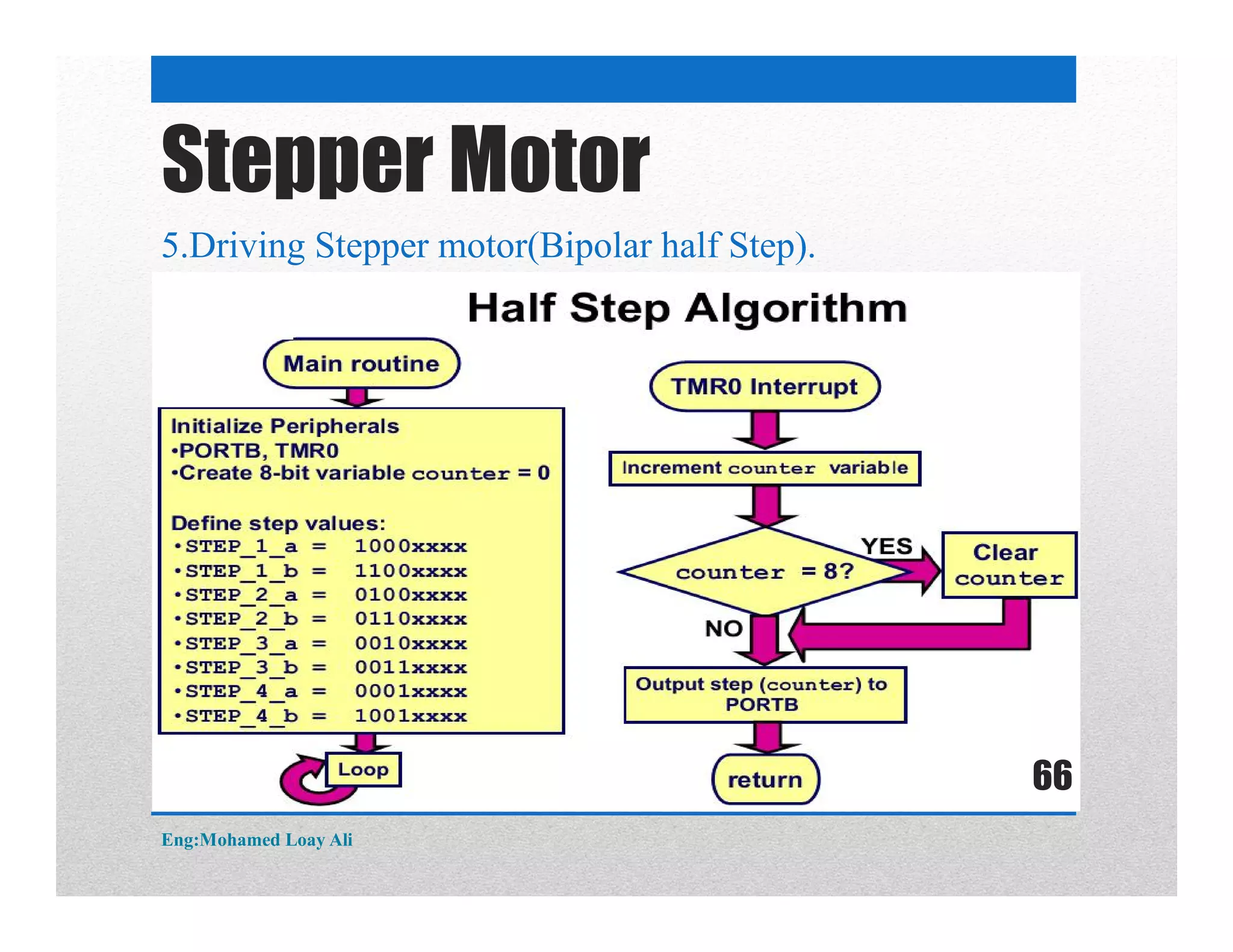 Stepper Motor

5.Driving Stepper motor(Bipolar half Step).

Half Step Algorithm

Main routine

Initialize Peripherals
•PORTB, TMR0
•Create 8-bit variable counter = 0

Define step values:
•STEP_1_a = 1000xxxx
•STEP_1_b = 1100xxxx
•STEP_2_a = 0100xxxx
•STEP_2_b = 0110xxxx
•STEP_3_a = 0010xxxx
•STEP_3_b = 0011xxxx
•STEP_4_a = 0001xxxx
•STEP_4_b = 1001xxxx

Loop

TMR0 Interrupt

Increment counter variable

counter = 8?

YES

Clear counter

NO

Output step (counter) to PORTB

return

66

Eng:Mohamed Loay Ali