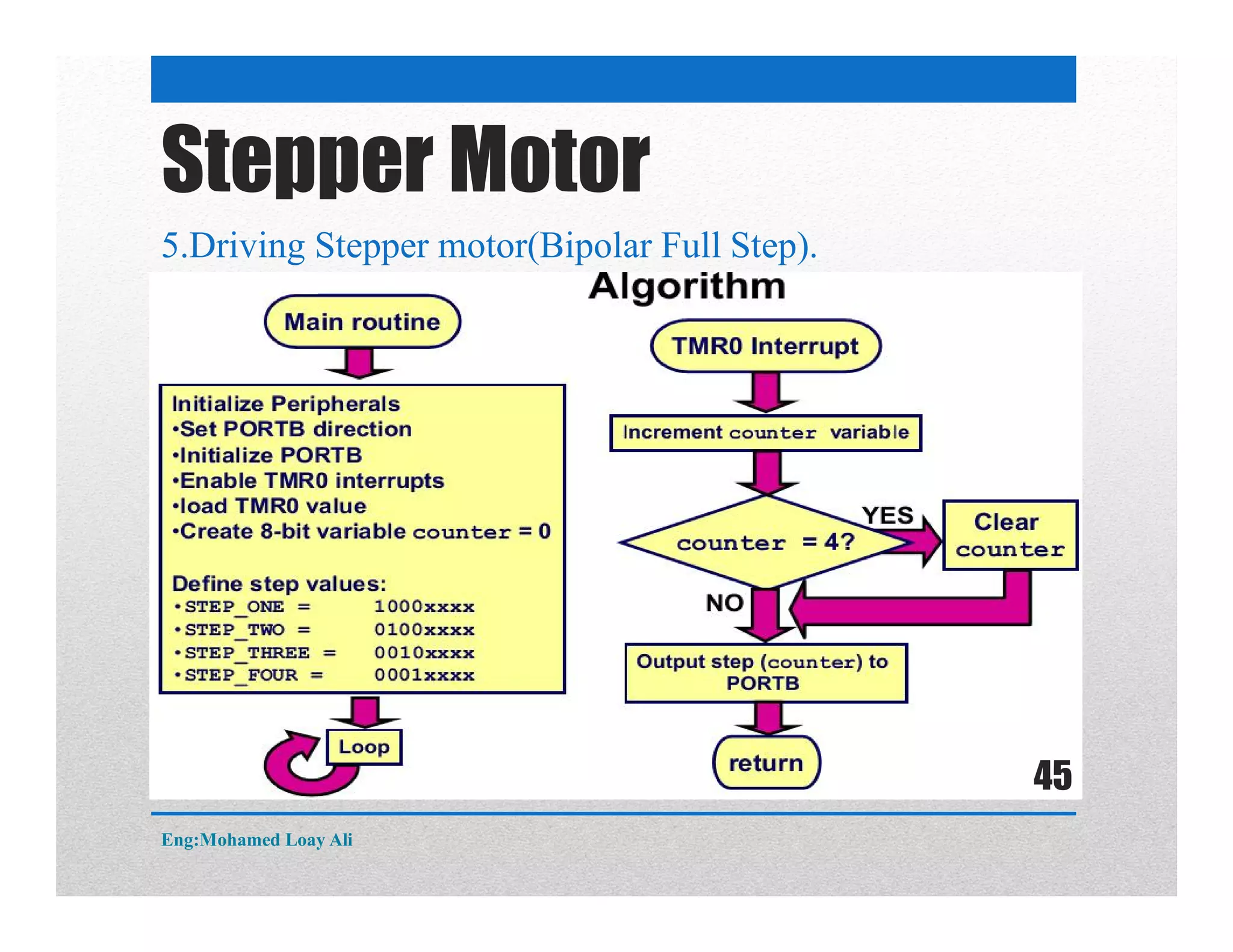 Stepper Motor

5.Driving Stepper motor(Bipolar Full Step).

Algorithm

Main routine

Initialize Peripherals
•Set PORTB direction
•Initialize PORTB
•Enable TMR0 interrupts
•load TMR0 value
•Create 8-bit variable counter = 0

Define step values:
•STEP_ONE = 1000xxxx
•STEP_TWO = 0100xxxx
•STEP_THREE = 0010xxxx
•STEP_FOUR = 0001xxxx

Loop

TMR0 Interrupt

Increment counter variable

counter = 4?

YES

Clear counter

NO

Output step (counter) to PORTB

return

45

Eng:Mohamed Loay Ali