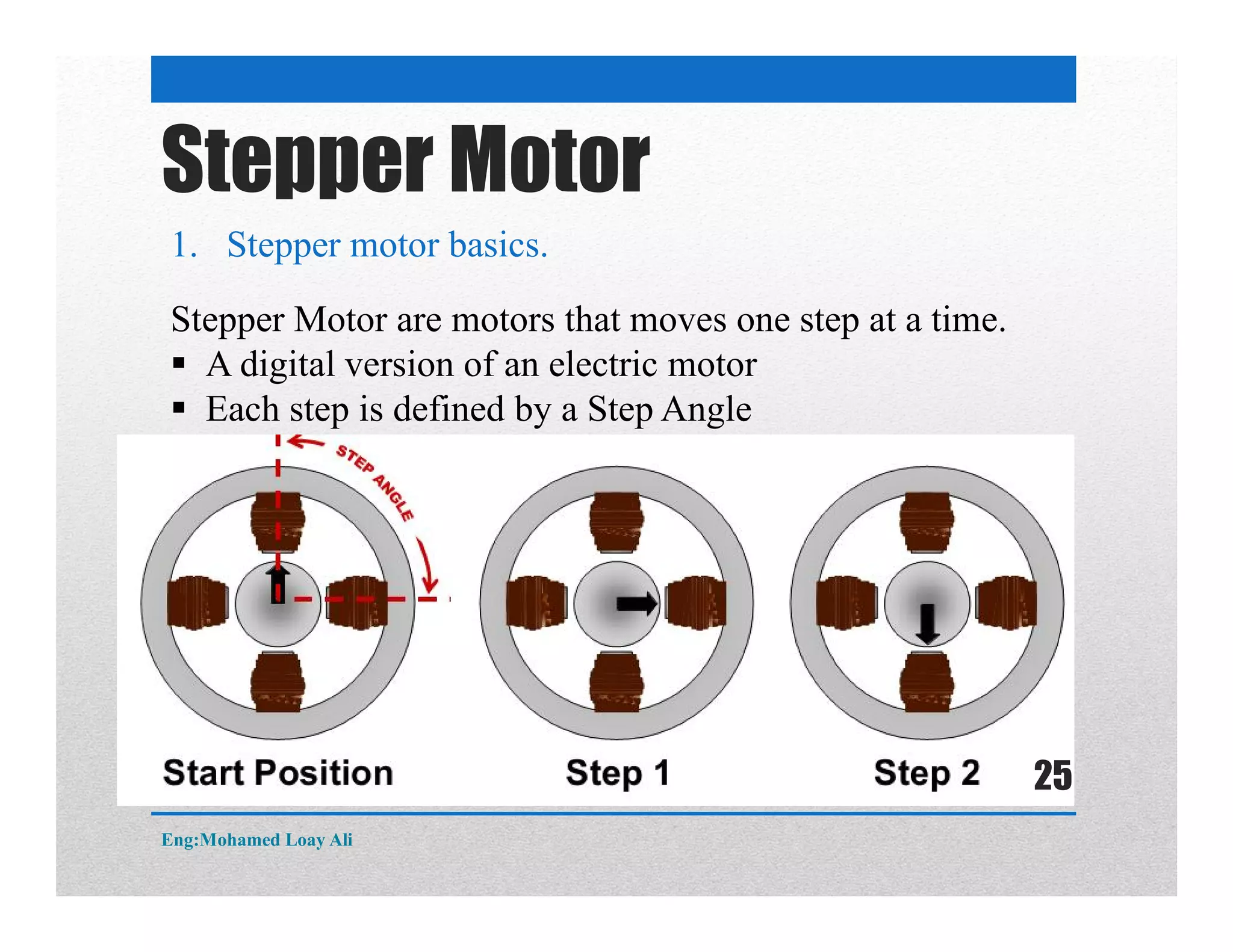 Stepper Motor

1. Stepper motor basics.

Stepper Motor are motors that moves one step at a time.

▪ A digital version of an electric motor
▪ Each step is defined by a Step Angle

STEP ANGLE

Start Position

Step 1

Step 2

25

Eng:Mohamed Loay Ali